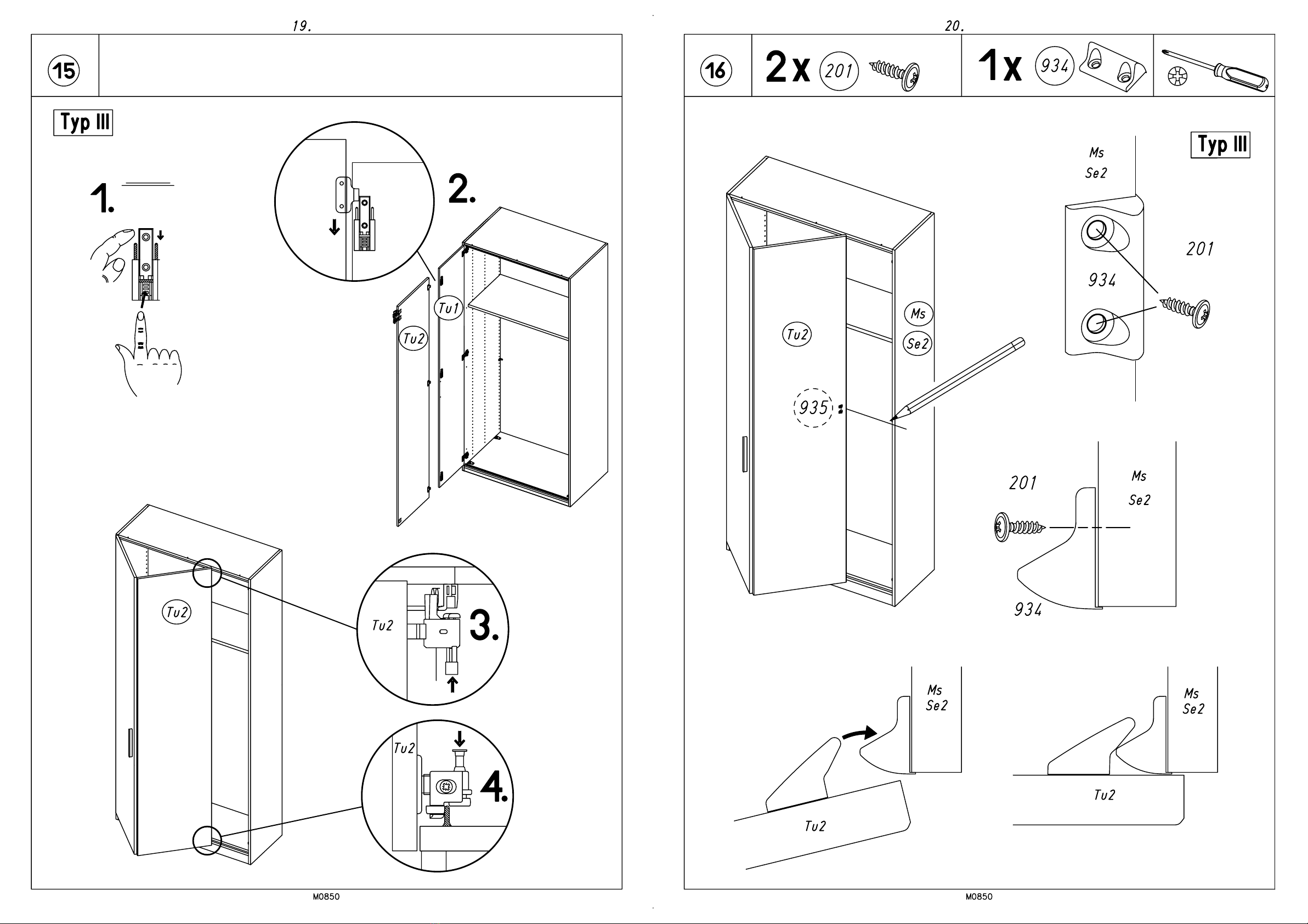 19.

15

Typ III

1.

2.

Tu1

Tu2

Tu2

Tu2

3.

Tu2

4.

M0850

20.

16

2x 201

1x 934

Typ III

Ms
Se2

201

934

Tu2

Ms

Se2

935

201

Ms
Se2

934

Ms
Se2

Tu2

Ms
Se2

Tu2

M0850