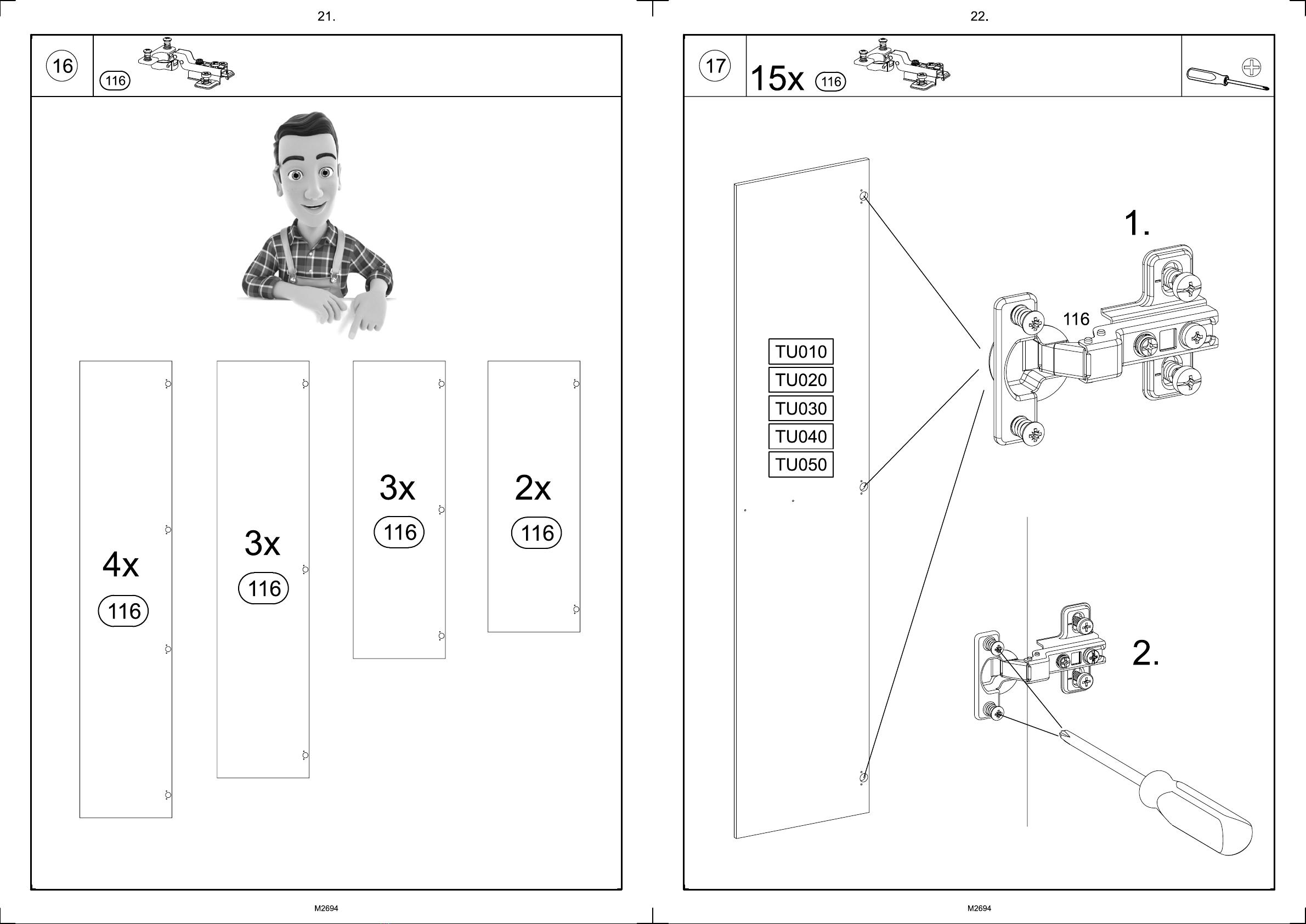 21.

16

116

4x
116

3x
116

3x
116

2x
116

M2694

22.

17

15x 116

TU010
TU020
TU030
TU040
TU050

1.

116

2.

M2694