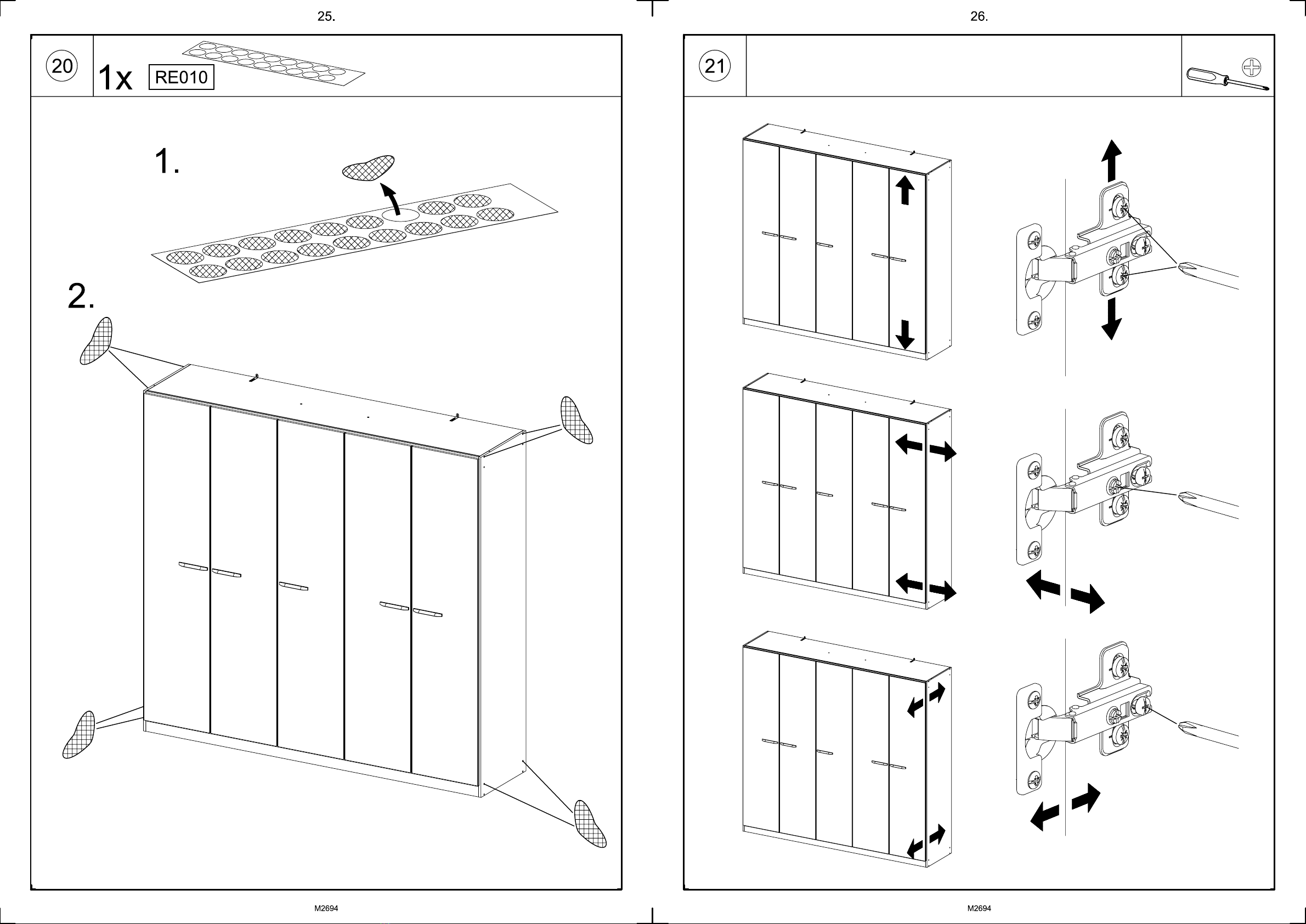 25.

20

1x RE010

1.

2.

M2694

26.

21

M2694