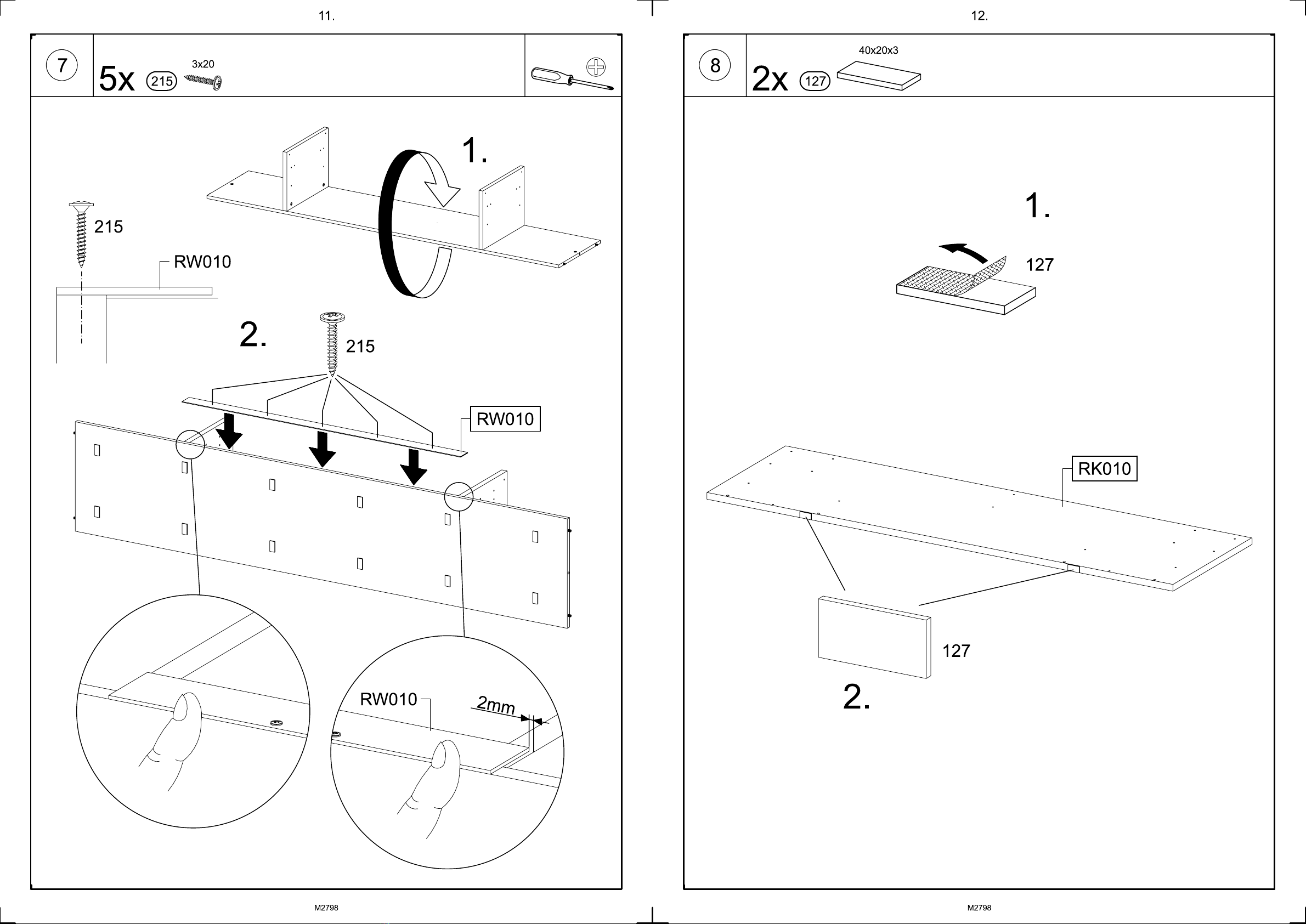 11.

7

5x 215 3x20

1.

215

RW010

2.

215

RW010

RW010

2mm

M2798

12.

8

2x 127 40x20x3

1.

127

RK010

127

2.

M2798