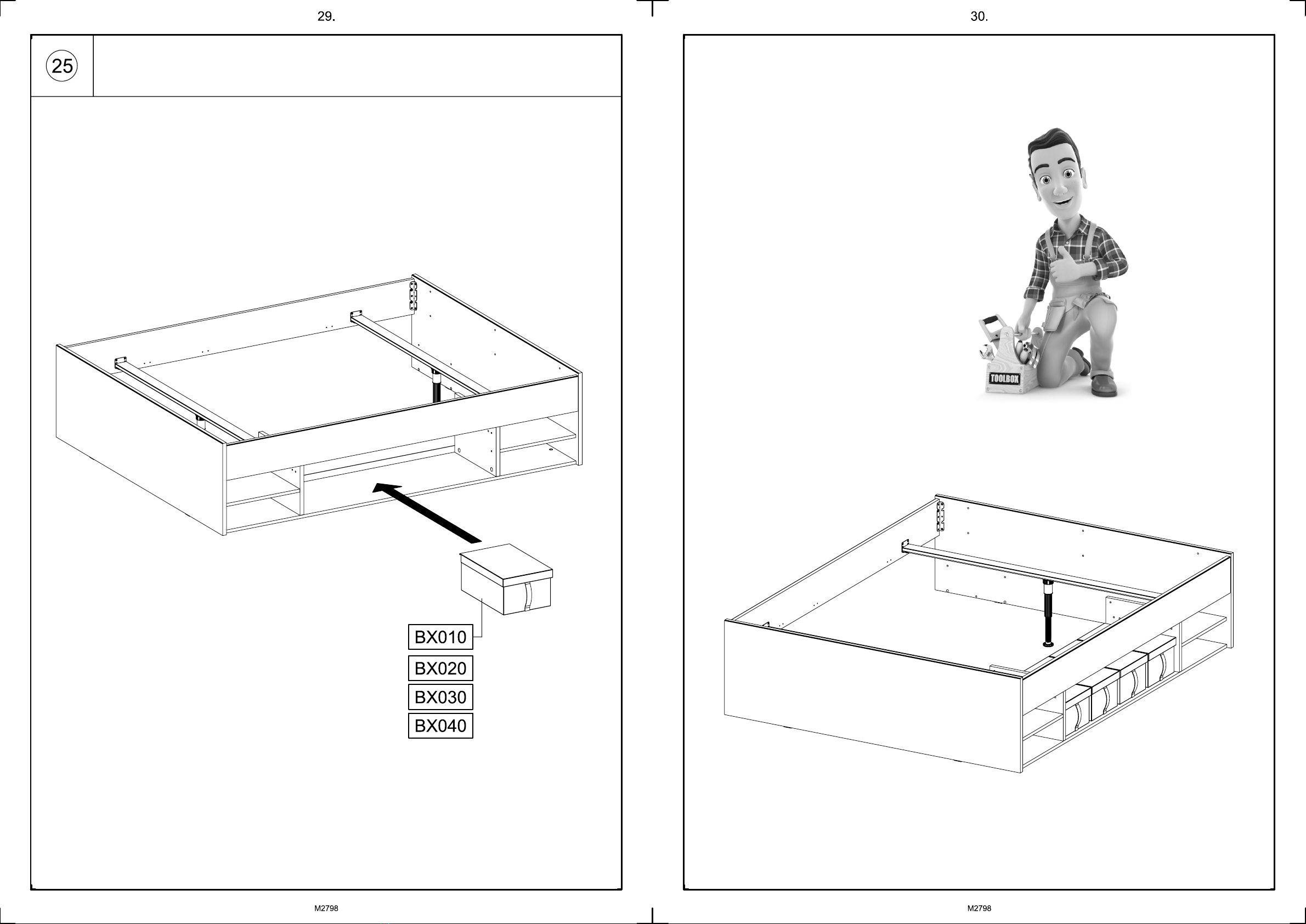 29.

25

BX010

BX020

BX030

BX040

M2798

30.

TOOLBOX

M2798