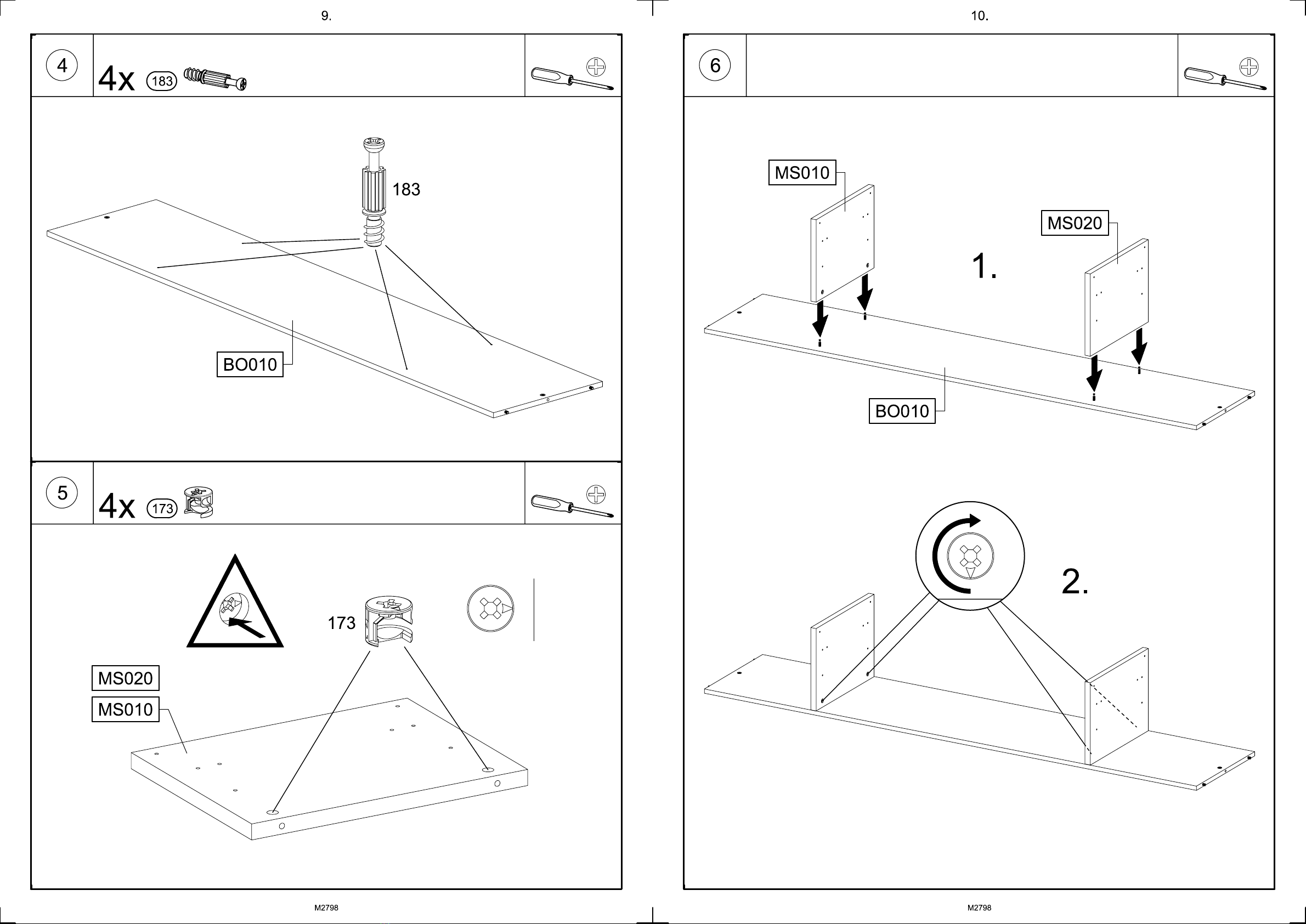 9.

4

4x 183

183

BO010

5

4x 173

173

MS020

MS010

M2798

10.

6

MS010

MS020

1.

BO010

2.

M2798