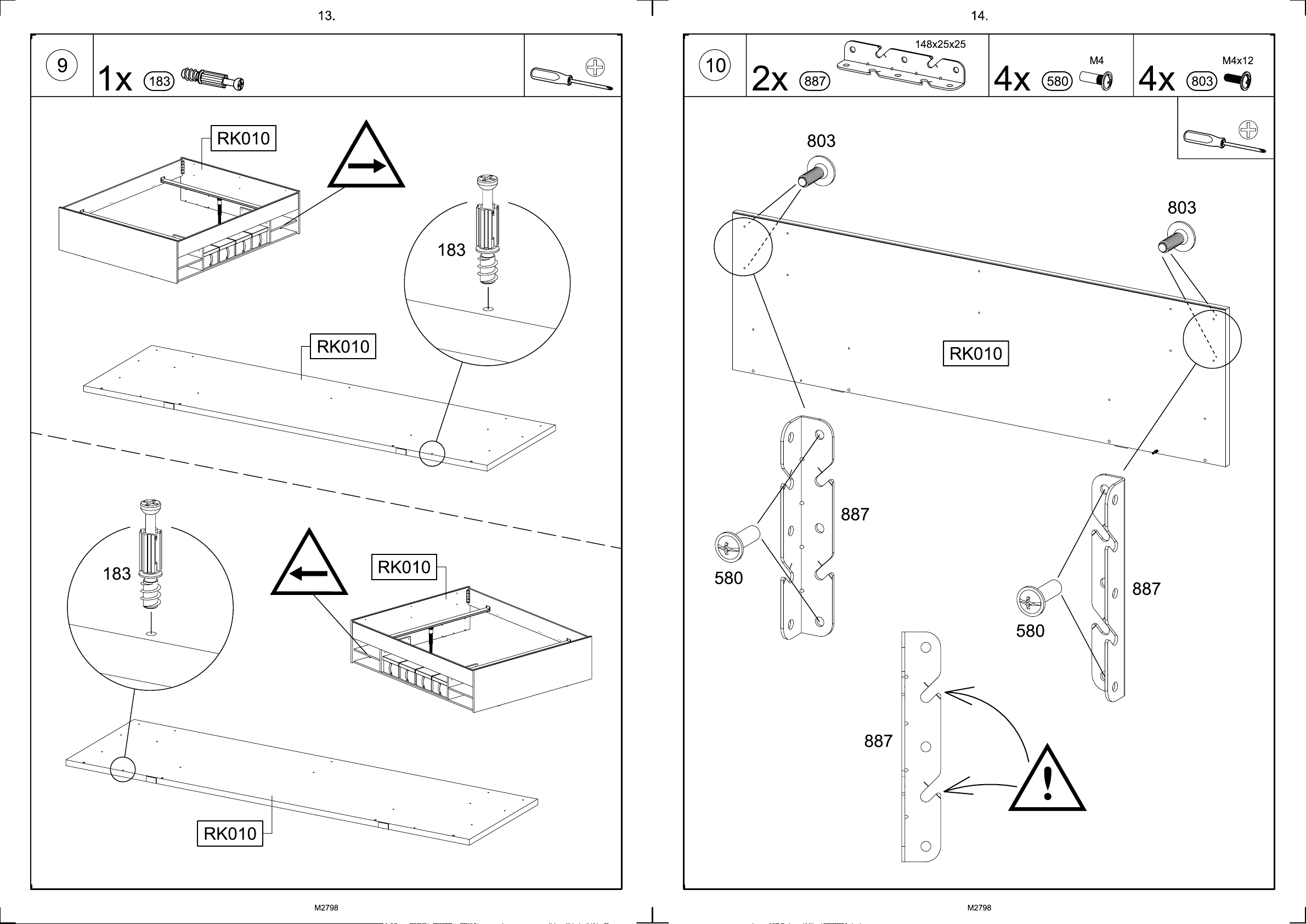 13.

9

1x 183

RK010

183

RK010

183

RK010

RK010

M2798

14.

10

2x 887

148x25x25

4x 580

M4

4x 803

M4x12

803

803

RK010

887

580

887

580

887

M2798