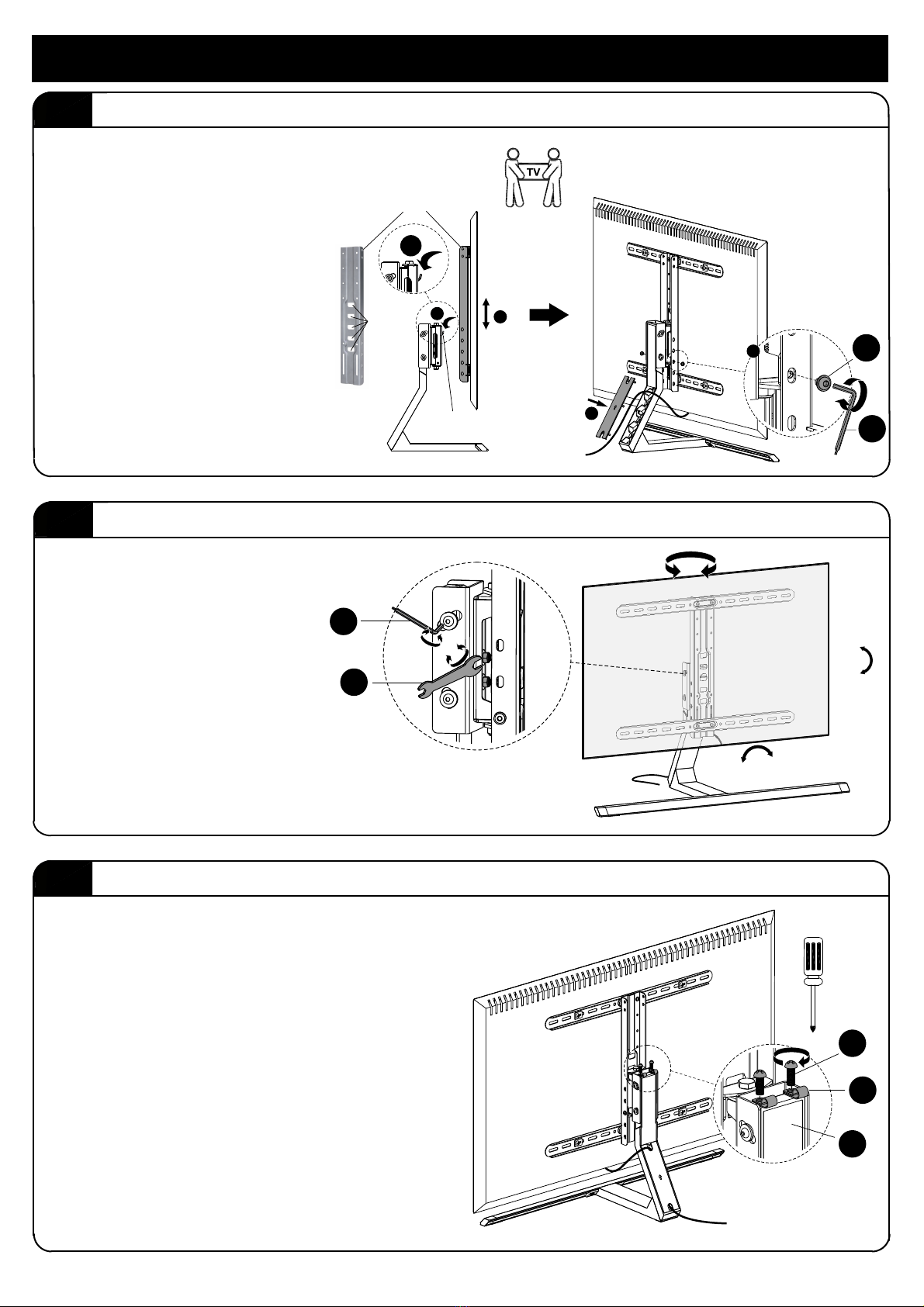 TV