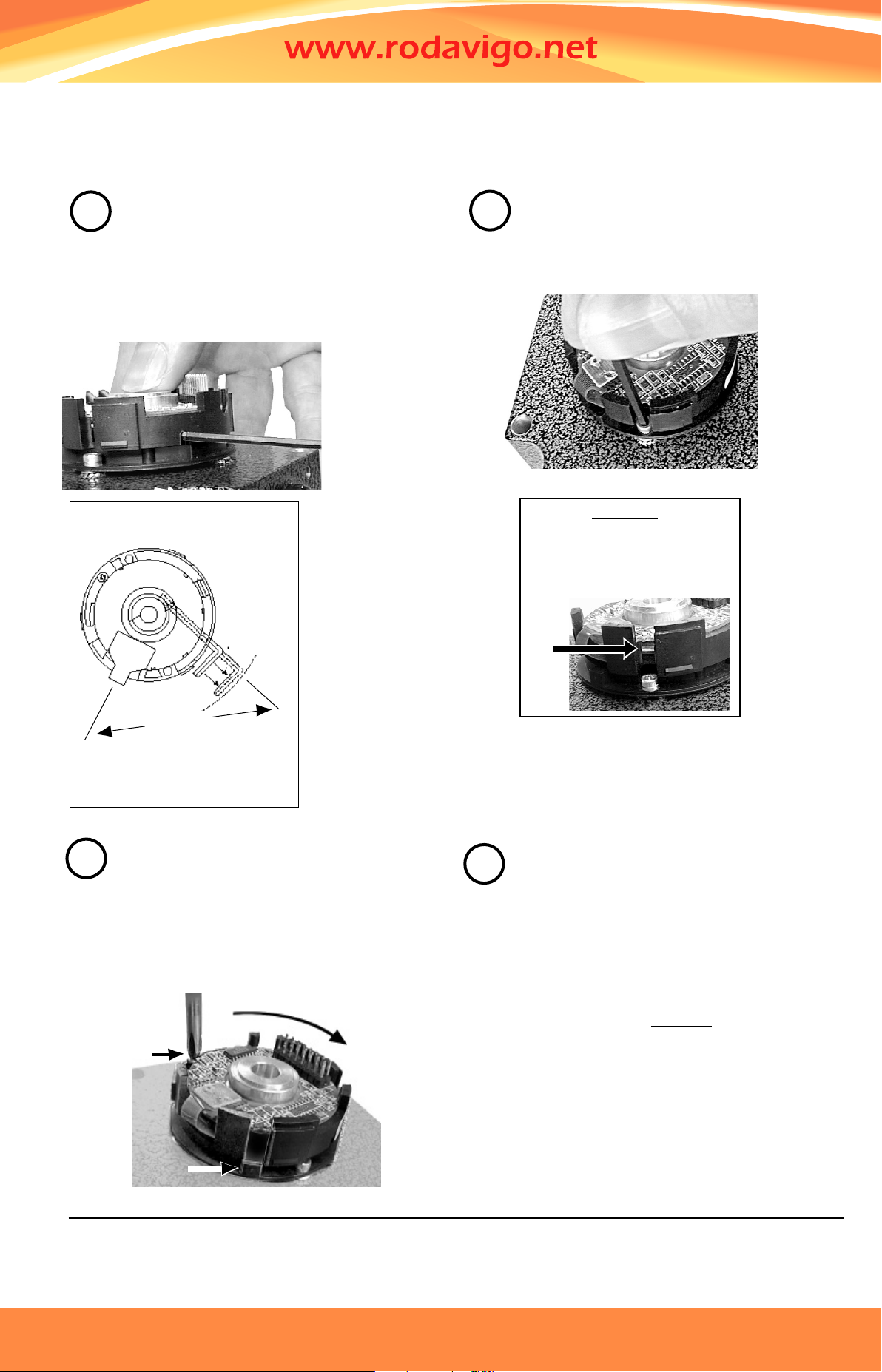 www.rodavigo.net