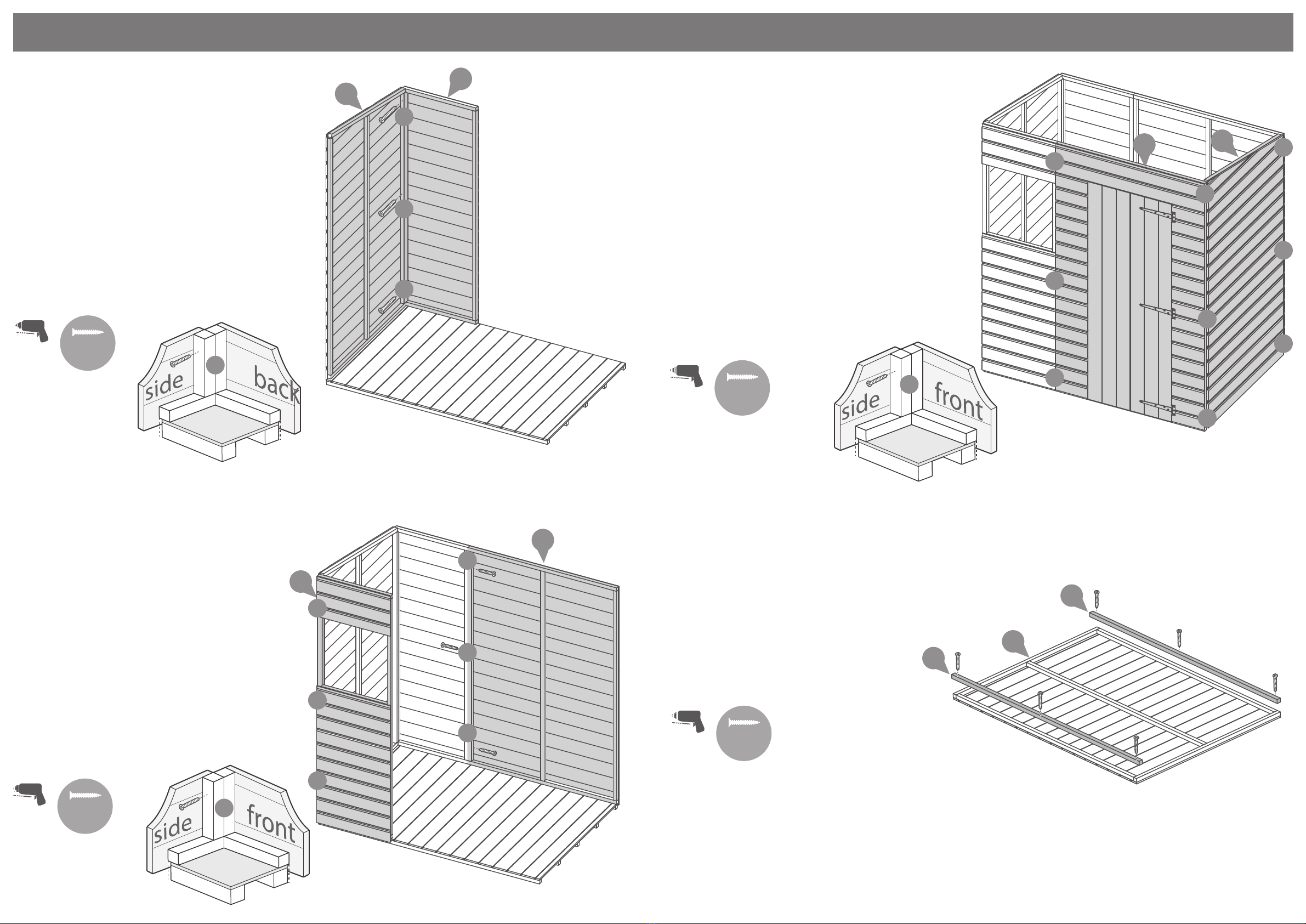 side
back

side
front

side
front