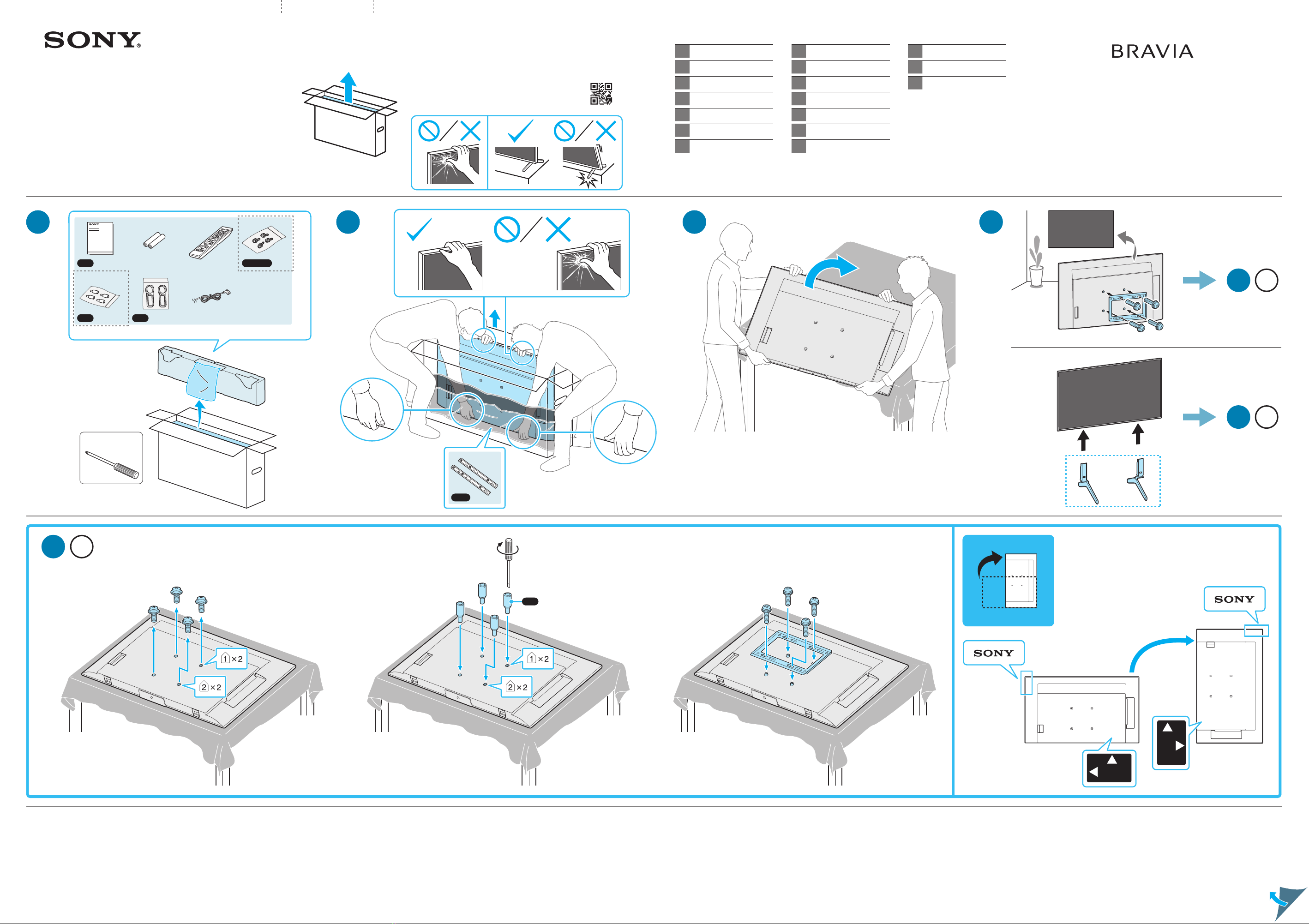 SONY

BRAVIA

SONY

1 ×2

2 ×2

1 ×2

2 ×2

SONY

SONY