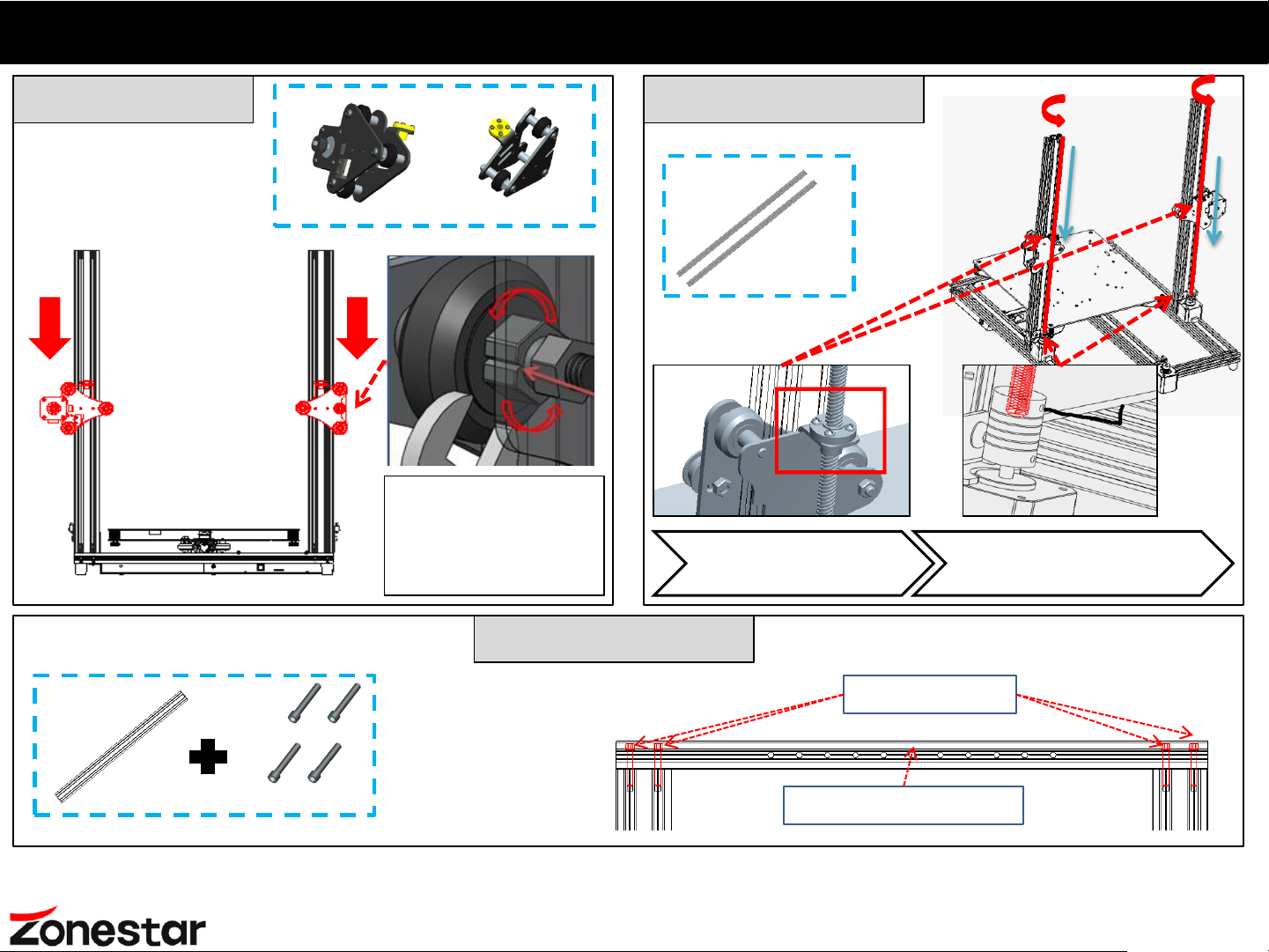 Zonestar