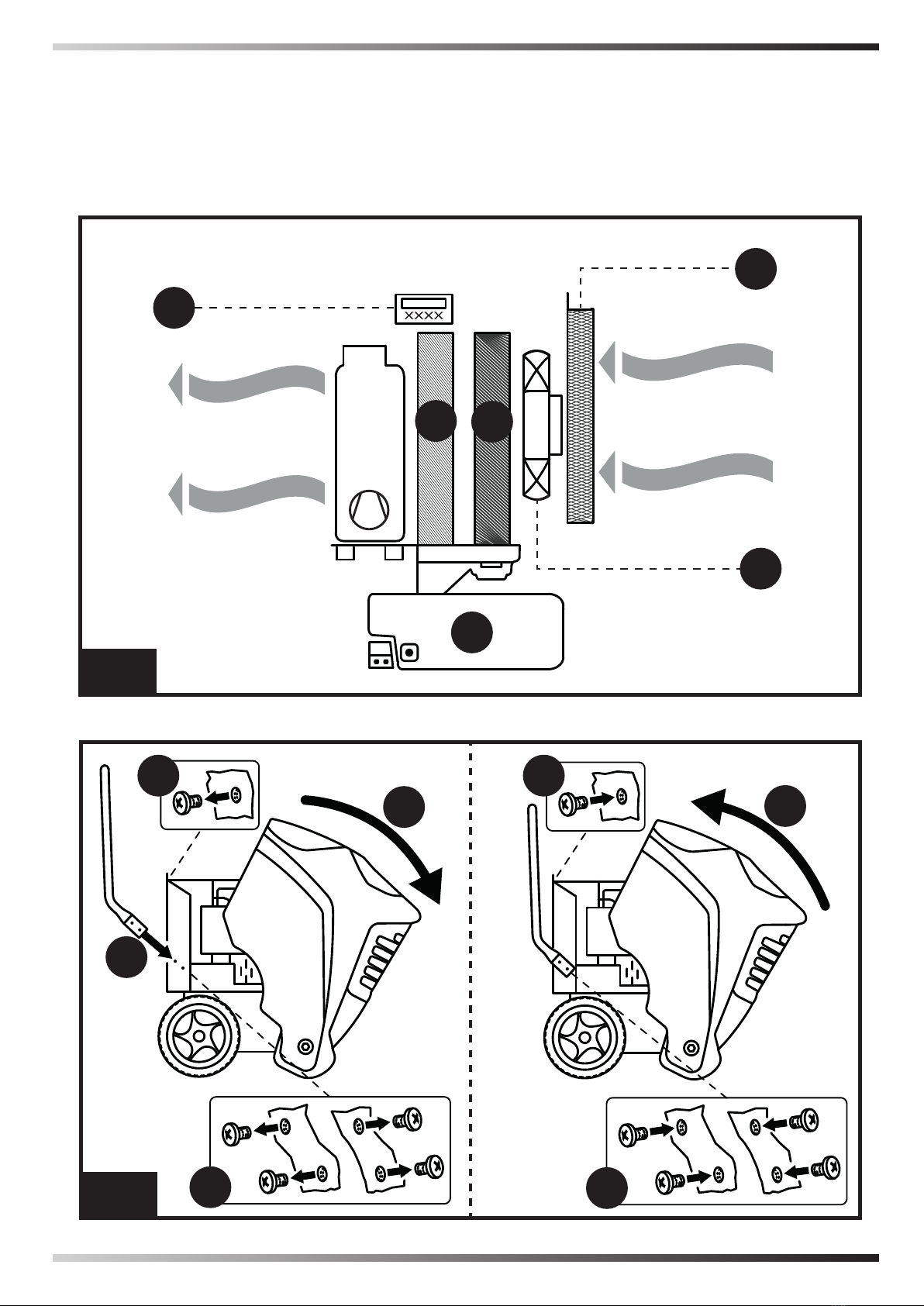 XXXX