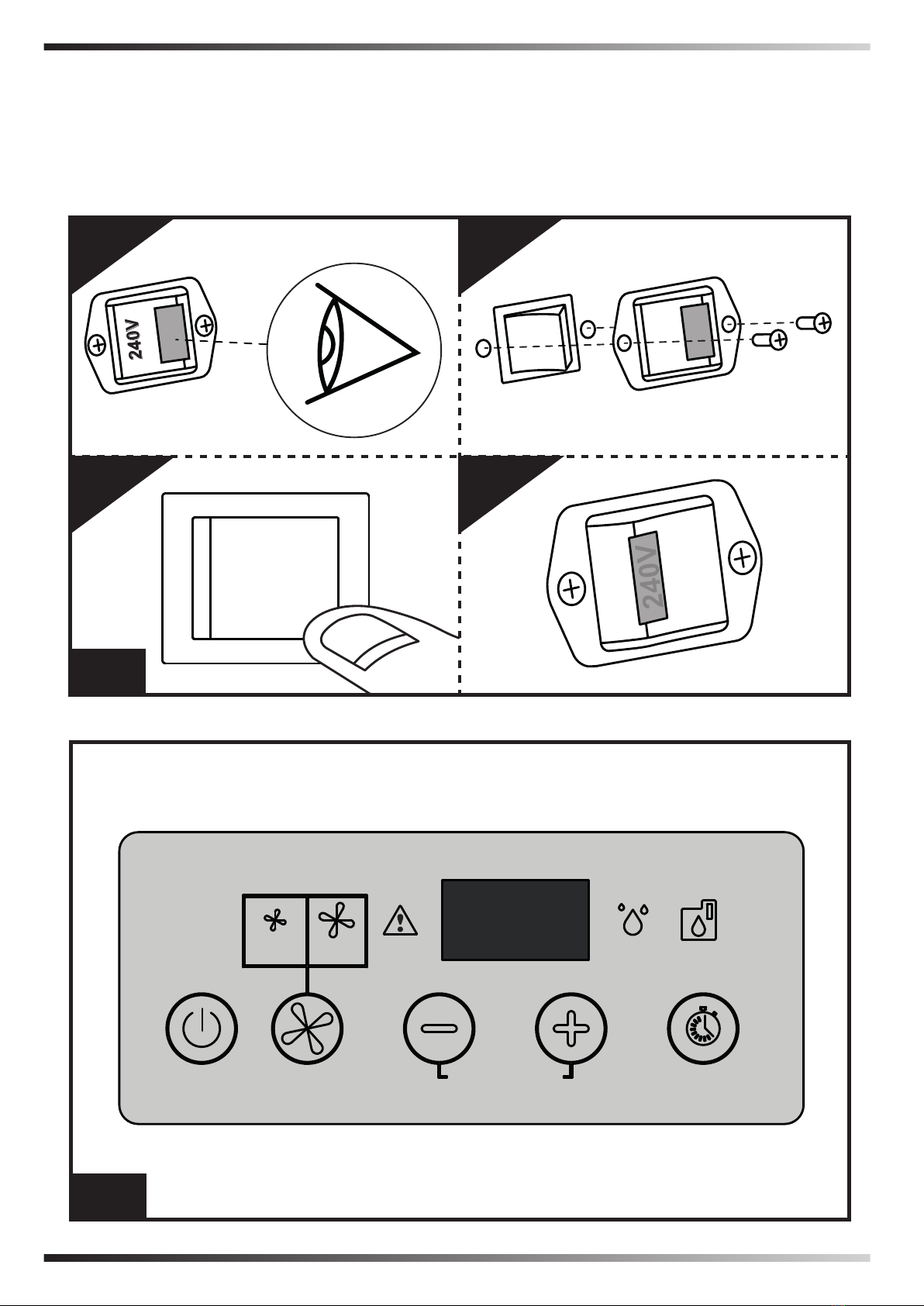 240V

240V