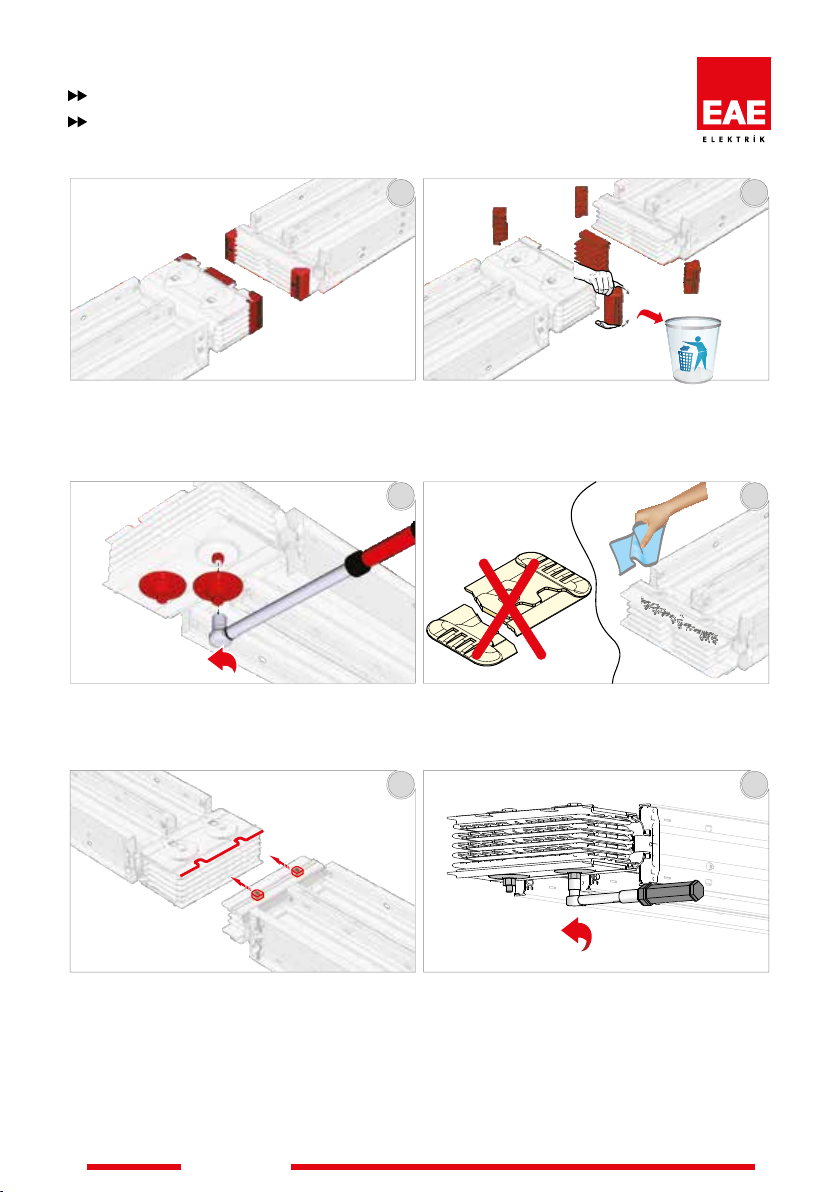 EAE
ELEKTRİK