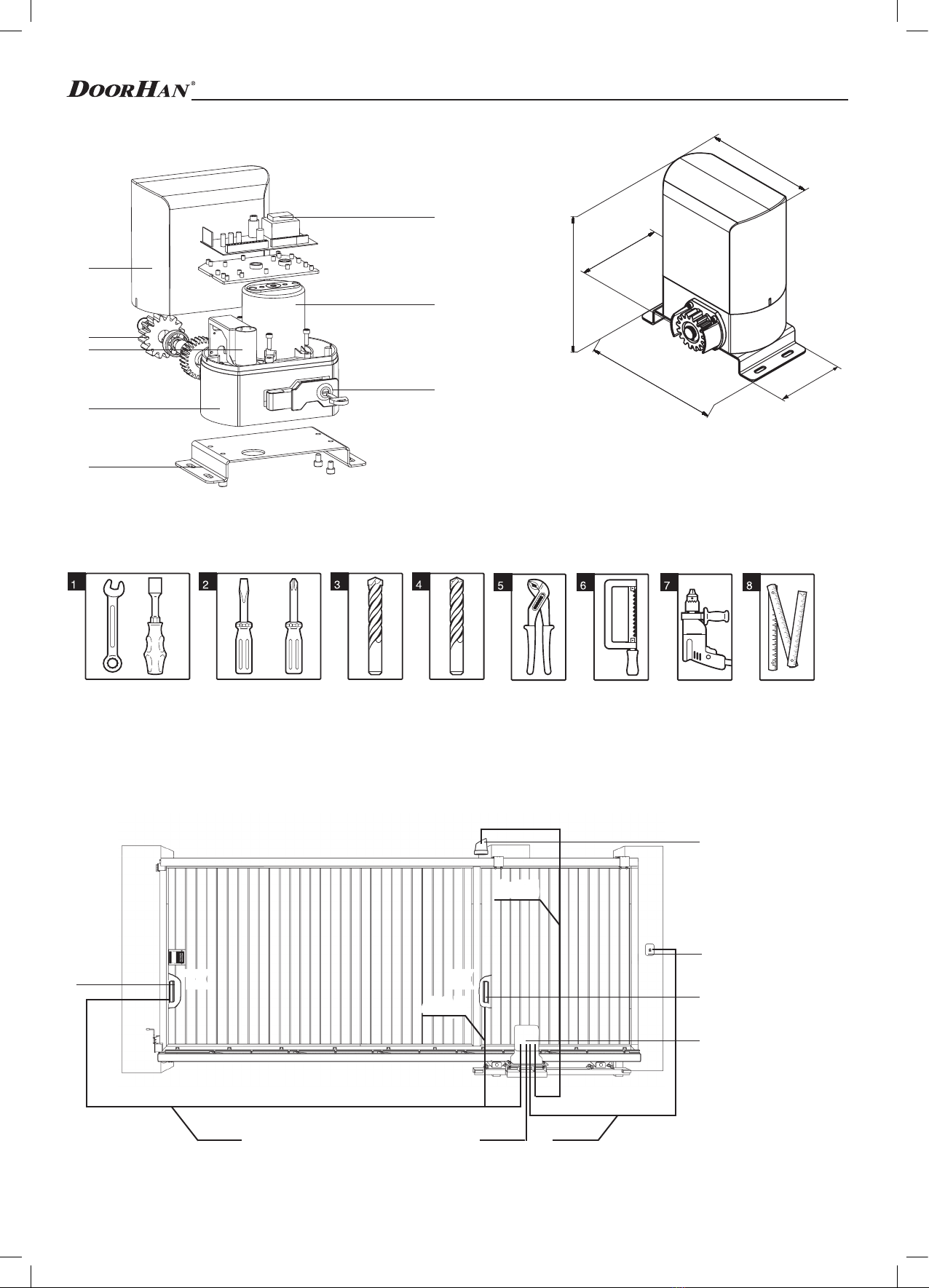 DOORHAN®

1

2

3

4

5

6

7

8