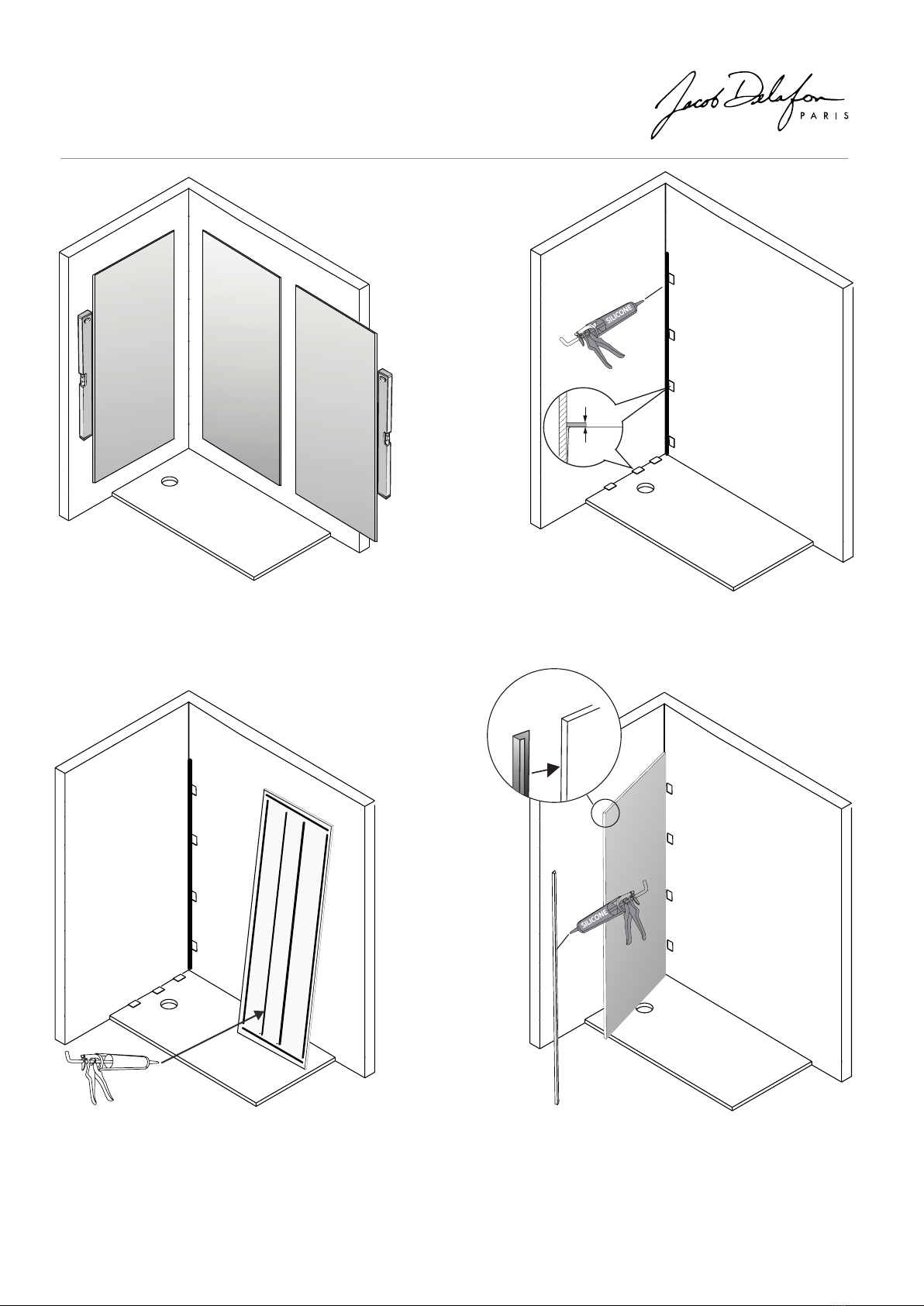 Jacob Delafon
PARIS

SILICONE

SILICONE