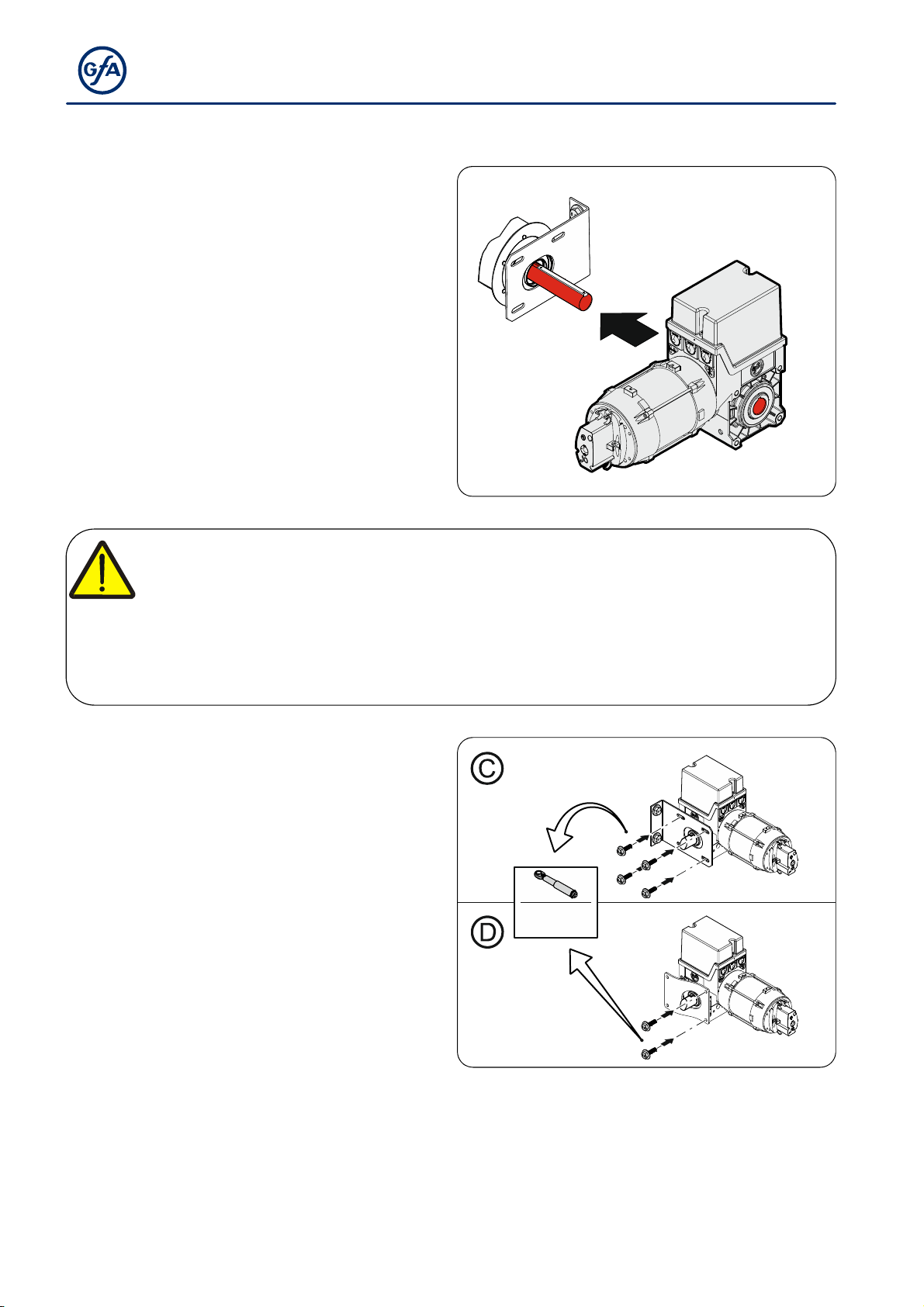 GfA

C

D