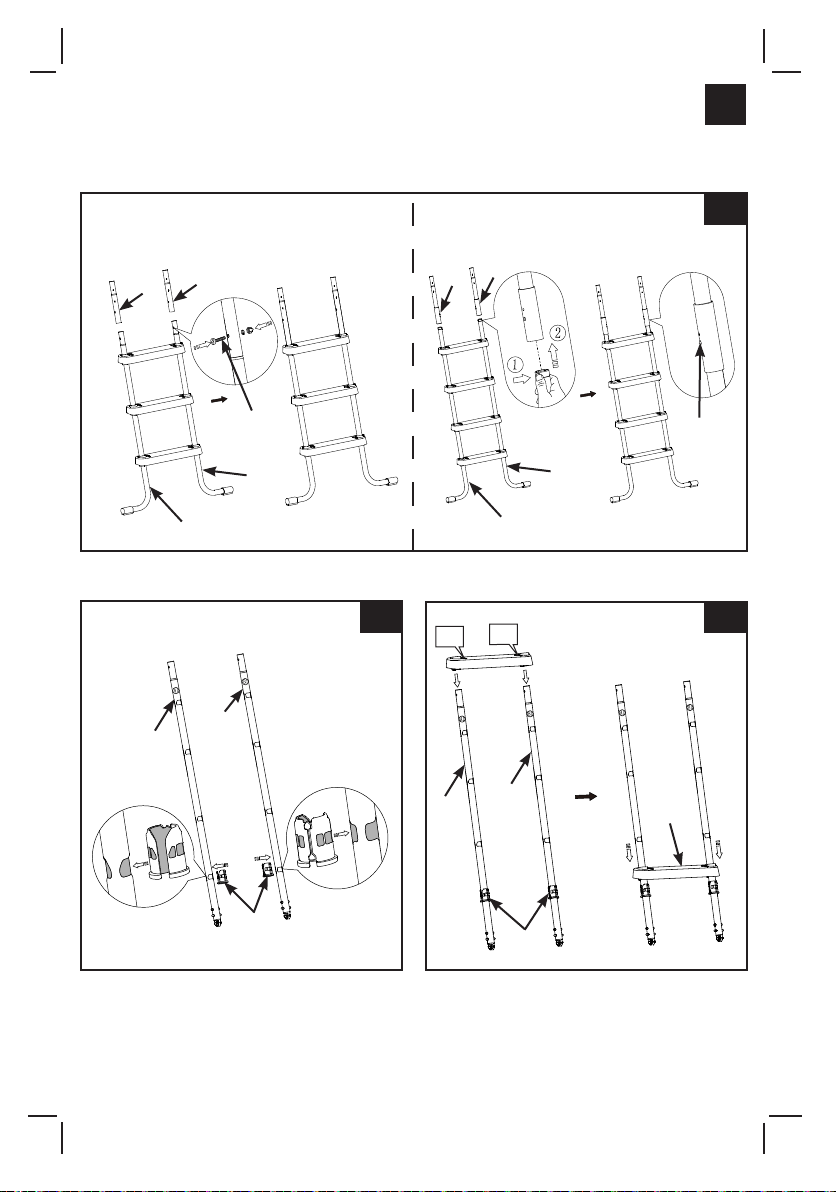 ①
②