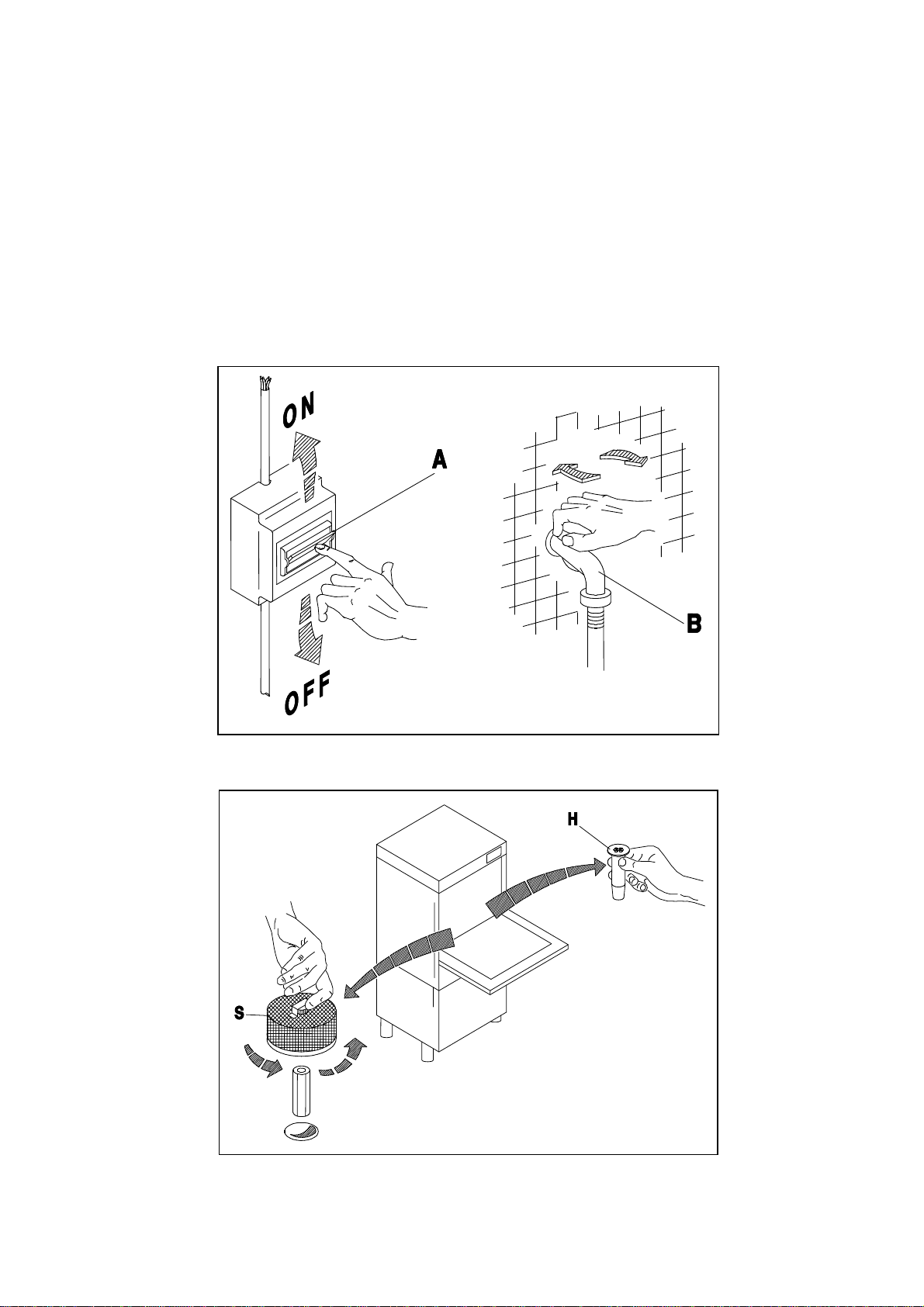 ON

A

B

OFF

H

S