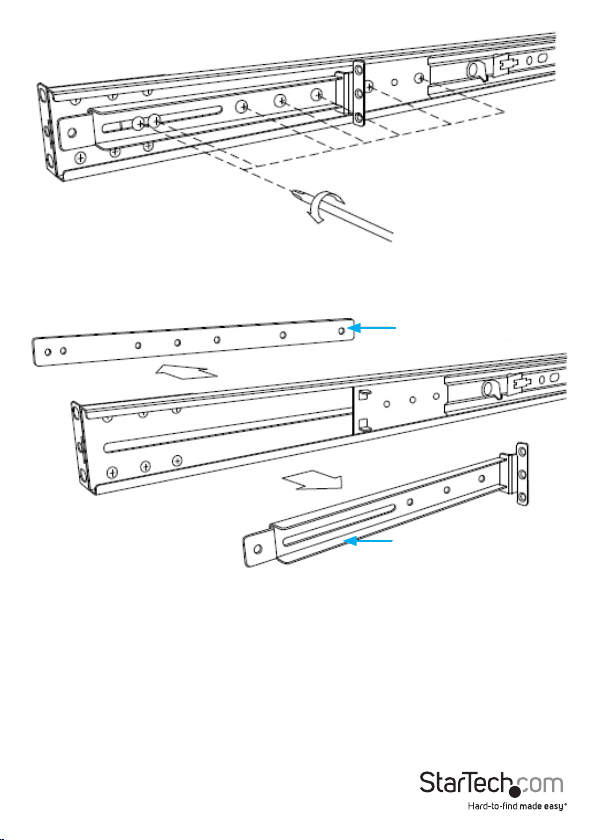 StarTech.com
Hard-to-find made easy®