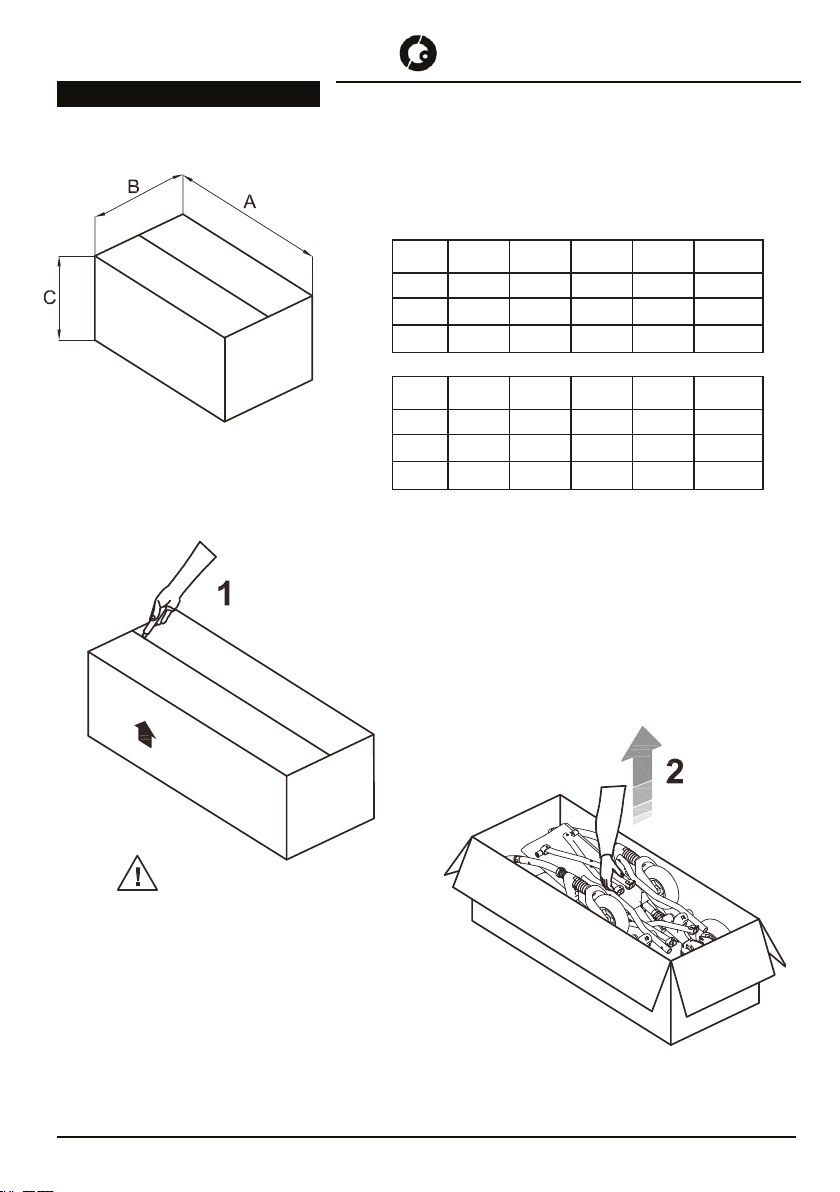 B

A

C

1

2