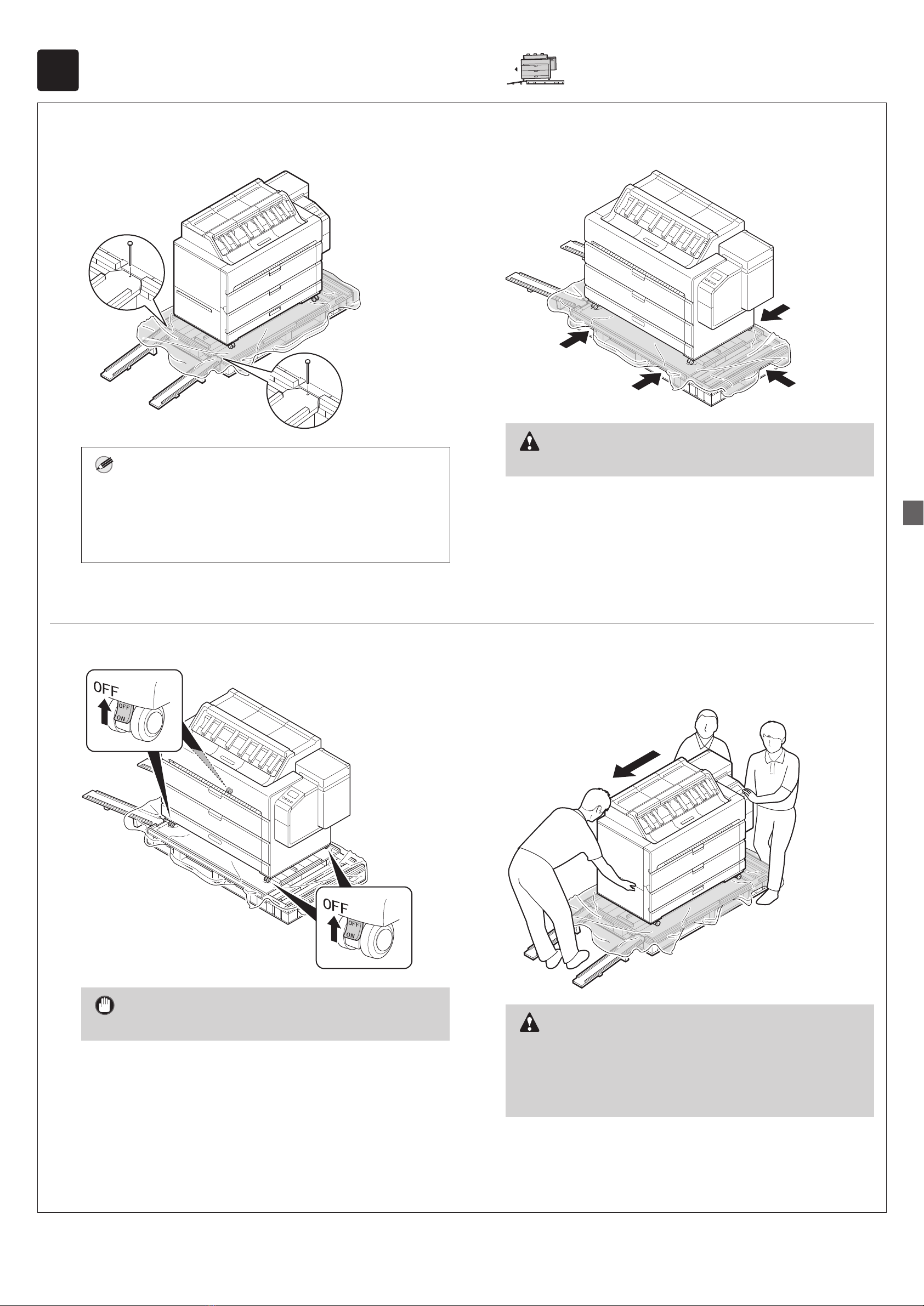 OFF
OFF
ON

OFF
OFF
ON