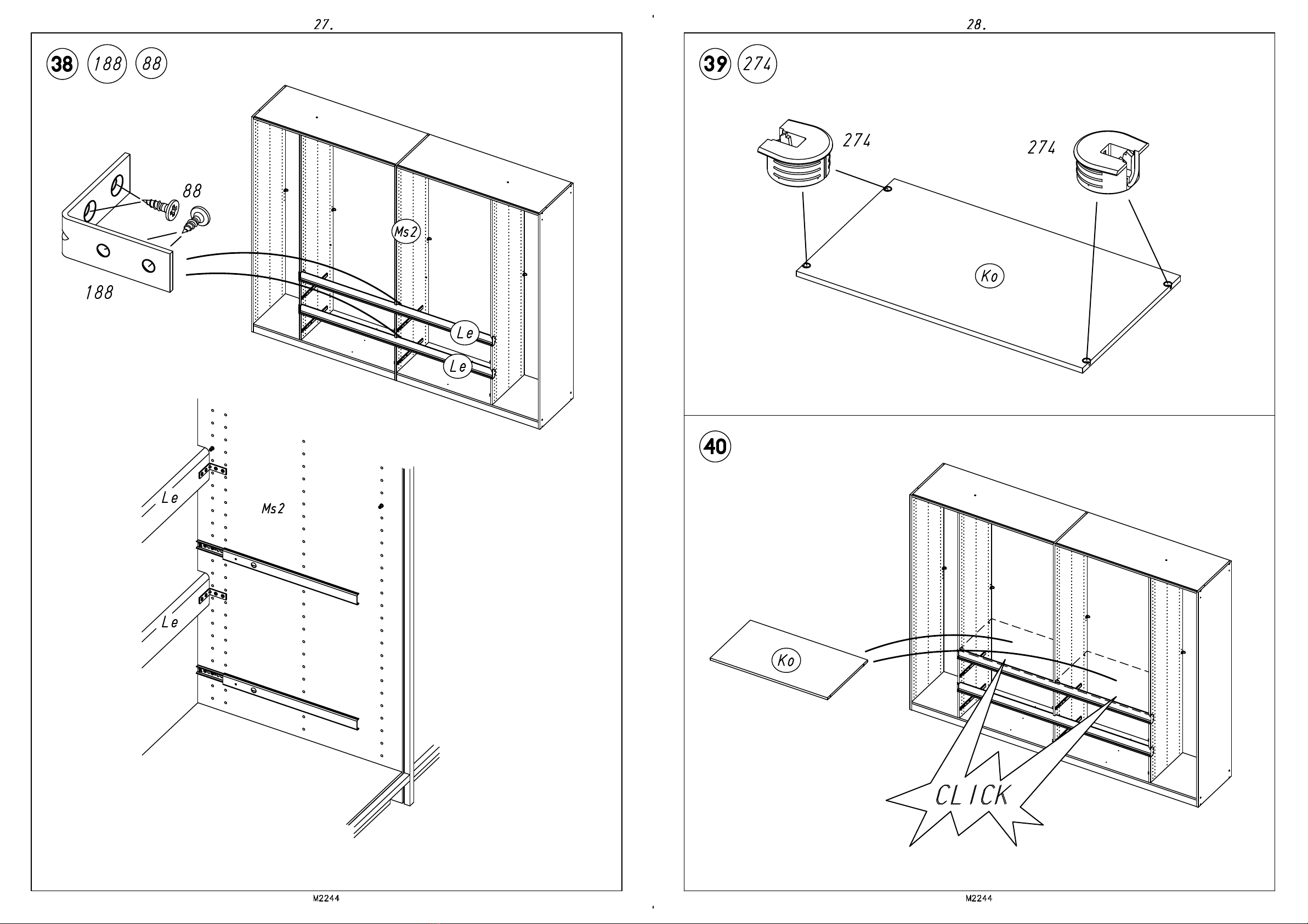 27.

38 188 88

88

188

Ms2

Le

Le

Le

Ms2

Le

M2244

28.

39 274

274

274

Ko

40

Ko

CLICK

M2244