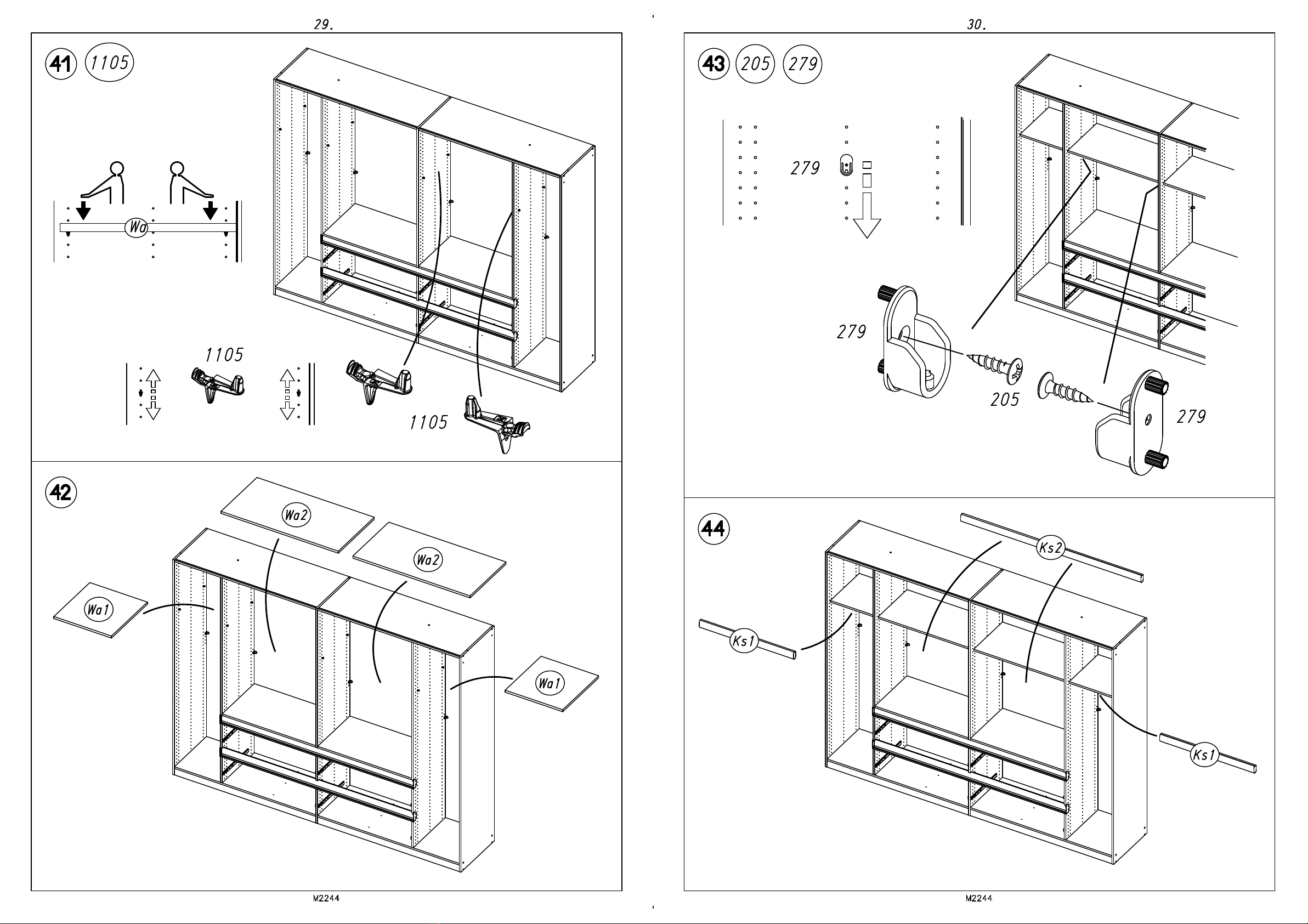 29.

41 1105

Wa

1105

1105

42

Wa2

Wa2

Wa1

Wa1

M2244

30.

43 205 279

279

279

205

279

44

Ks2

Ks1

Ks1

M2244