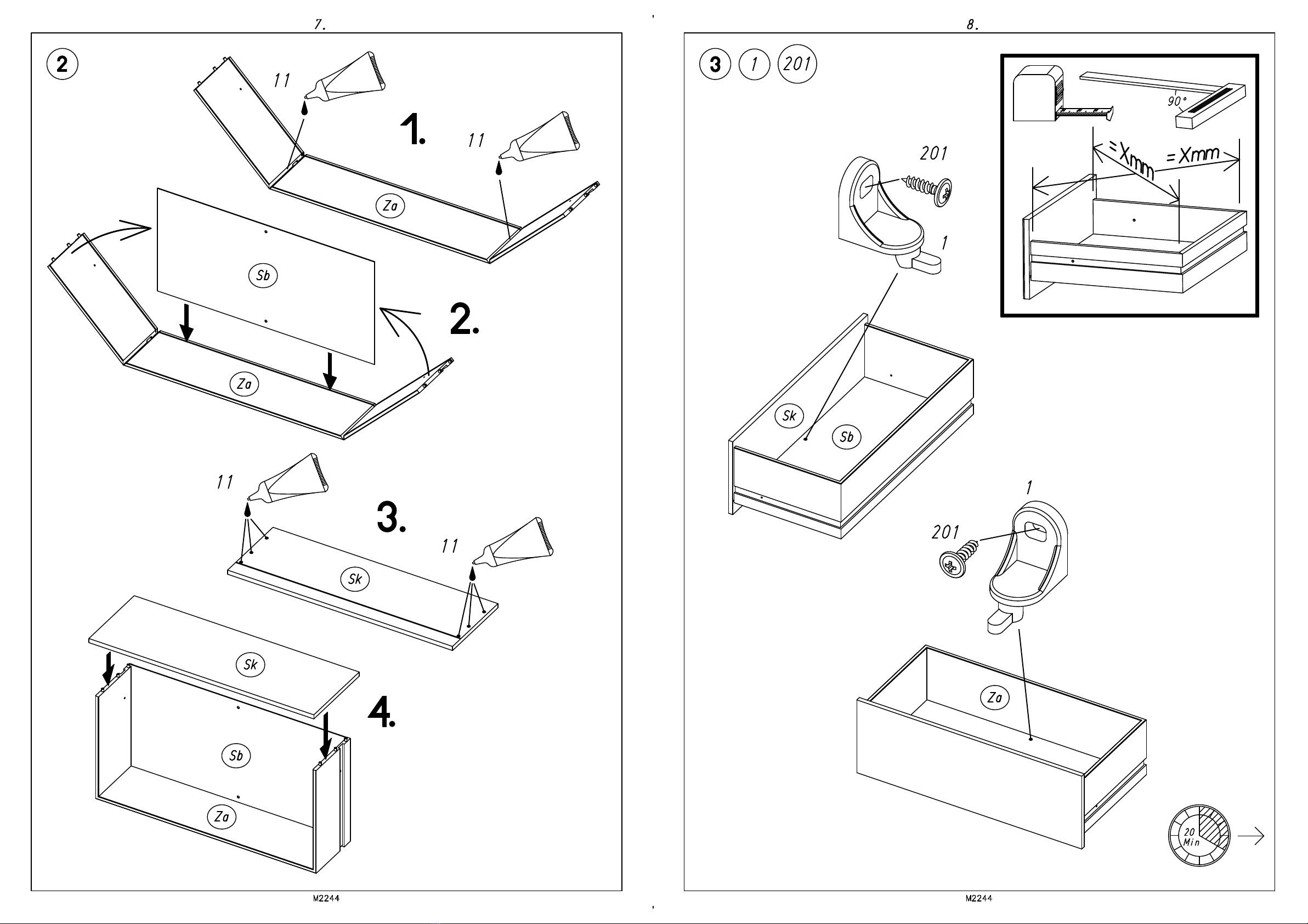 7.

2

11

1.

11

Za

Sb

2.

Za

11

3.

11

Sk

Sk

4.

Sb

Za

M2244

8.

3 1 201

90°

=Xmm =Xmm

201

1

Sk Sb

1

201

Za

20 Min

M2244