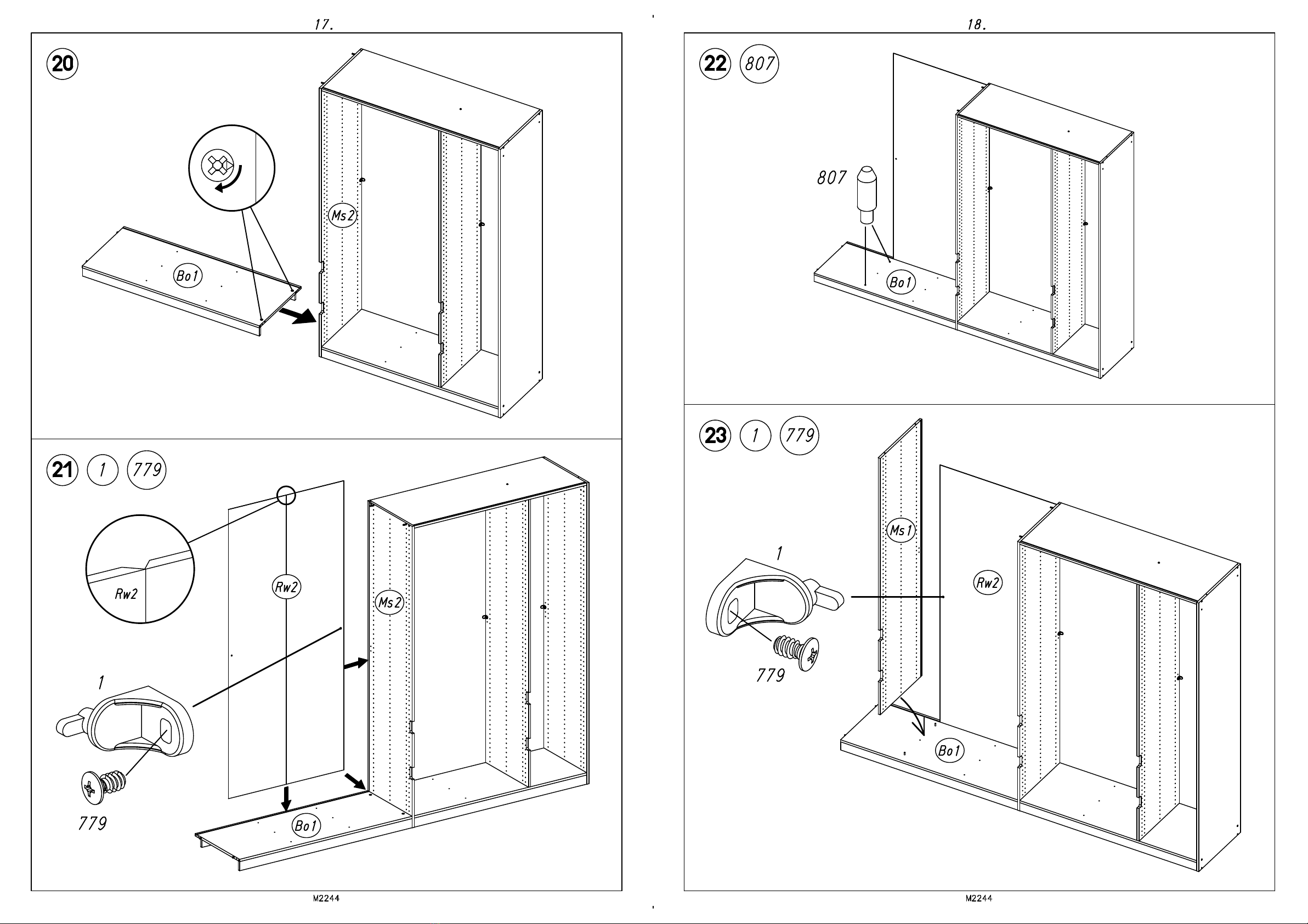 17.

20

Ms2

Bo1

21 1 779

Rw2

Rw2

Ms2

1

779

Bo1

M2244

18.

22 807

807

Bo1

23 1 779

Ms1

1

Rw2

779

Bo1

M2244