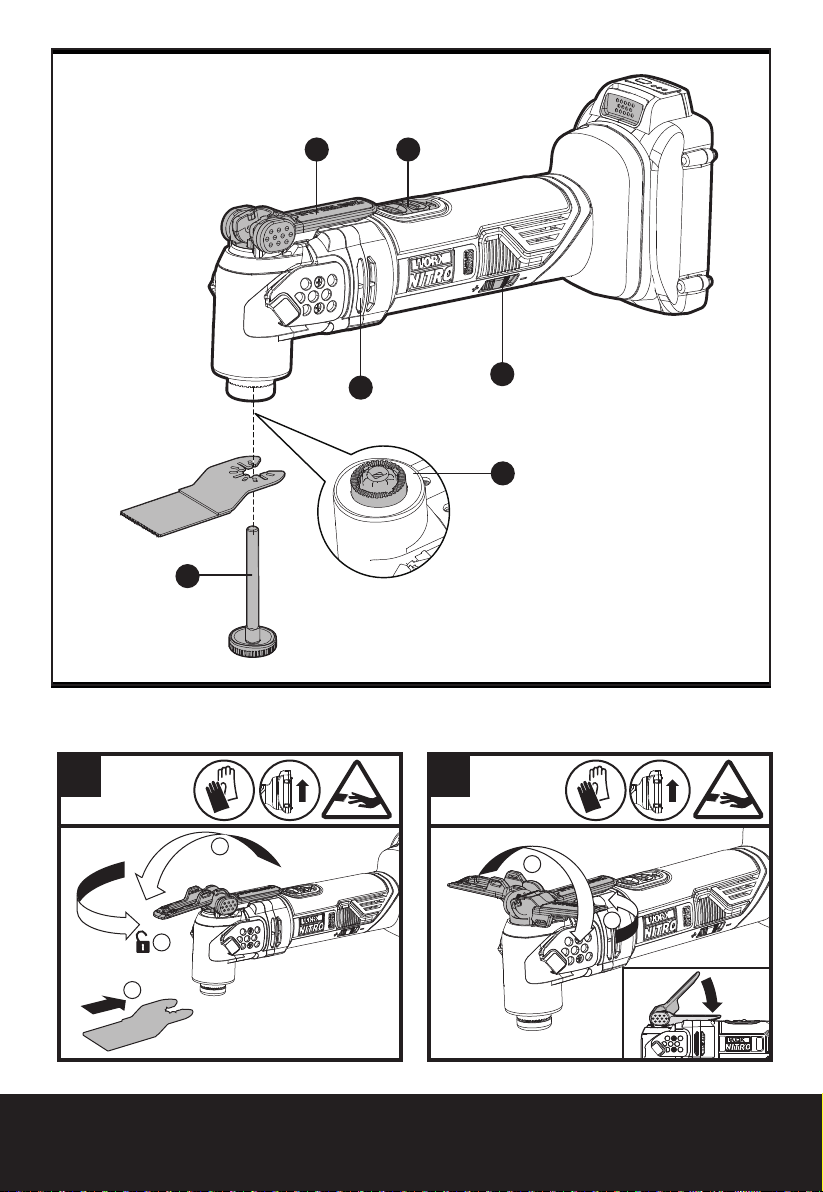 WORX NITRO

WORX NITRO

WORX NITRO

WORX