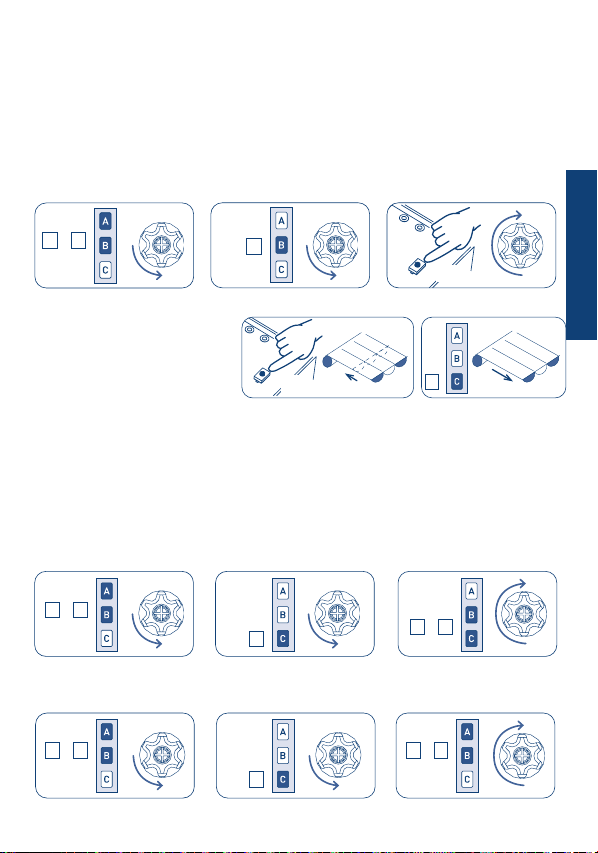 A
B
C

A
B
C

A
B
C

A
B
C

A
B
C

A
B
C

A
B
C

A
B
C

A
B
C