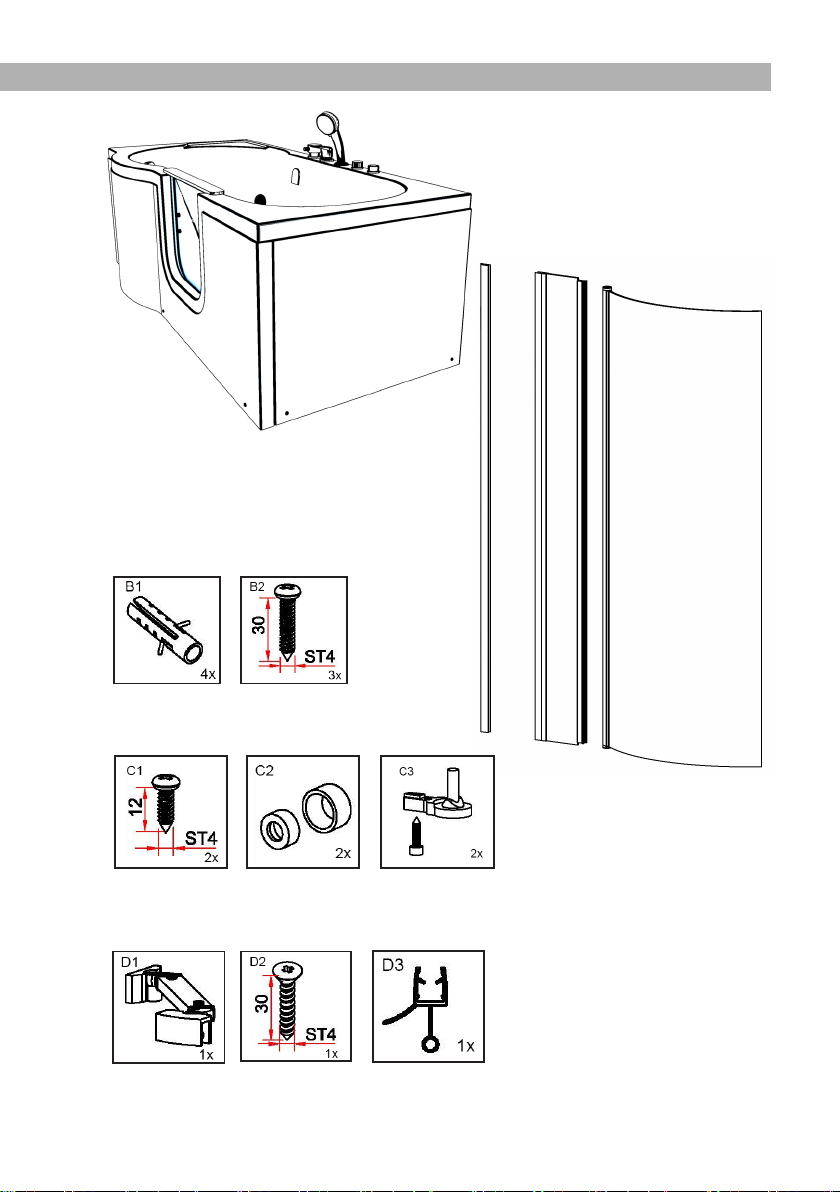 B1
4x

B2
30
ST4
3x

C1
12
ST4
2x

C2
2x

C3
2x

D1
1x

D2
30
ST4
1x

D3
1x