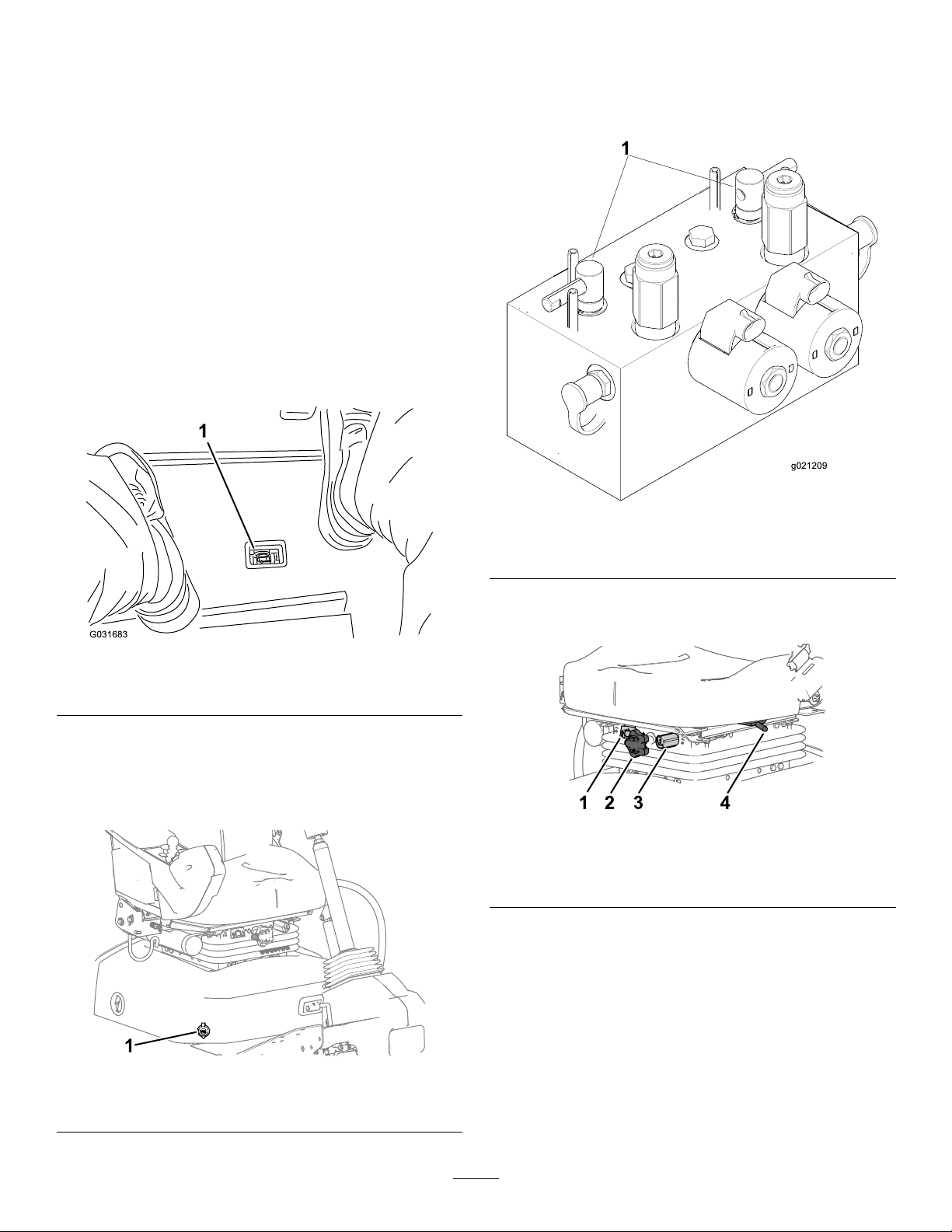 1

G031683

1

1

g021209

1 2 3 4