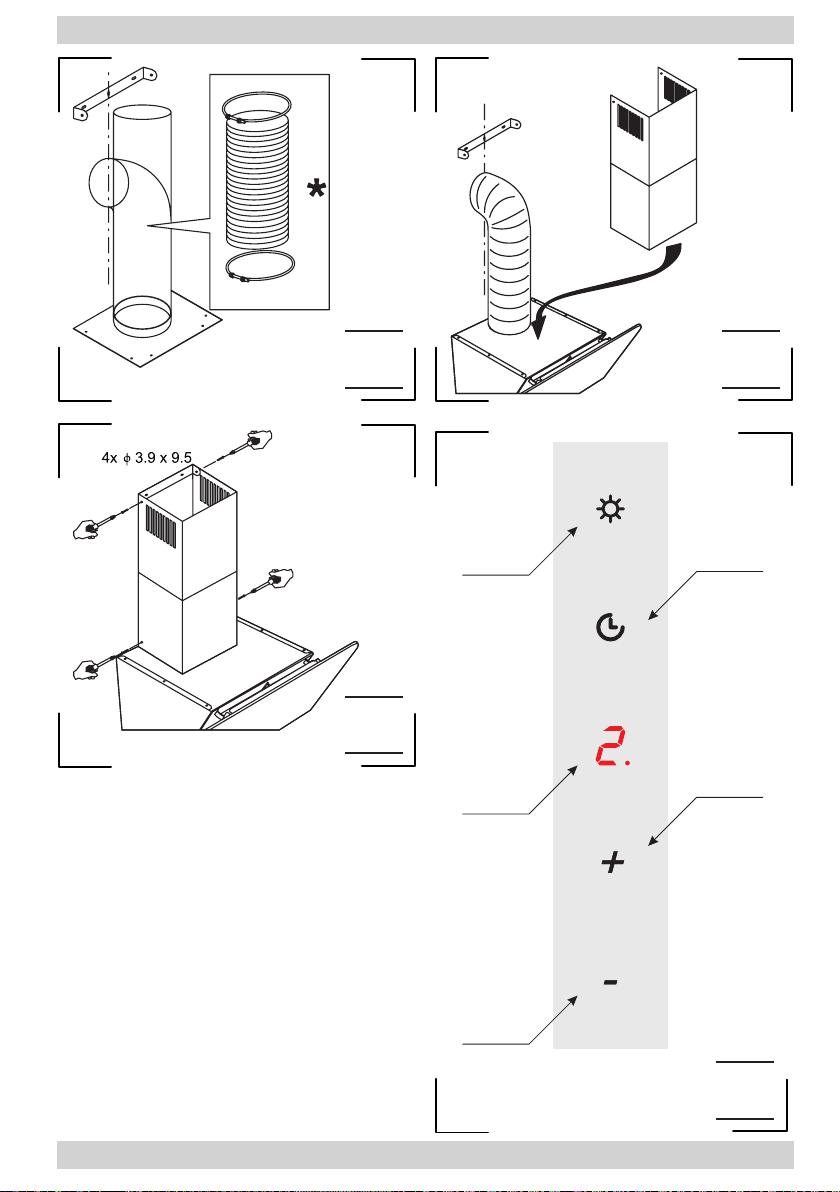 *

4x $\phi$ 3.9 x 9.5

2.

+

-