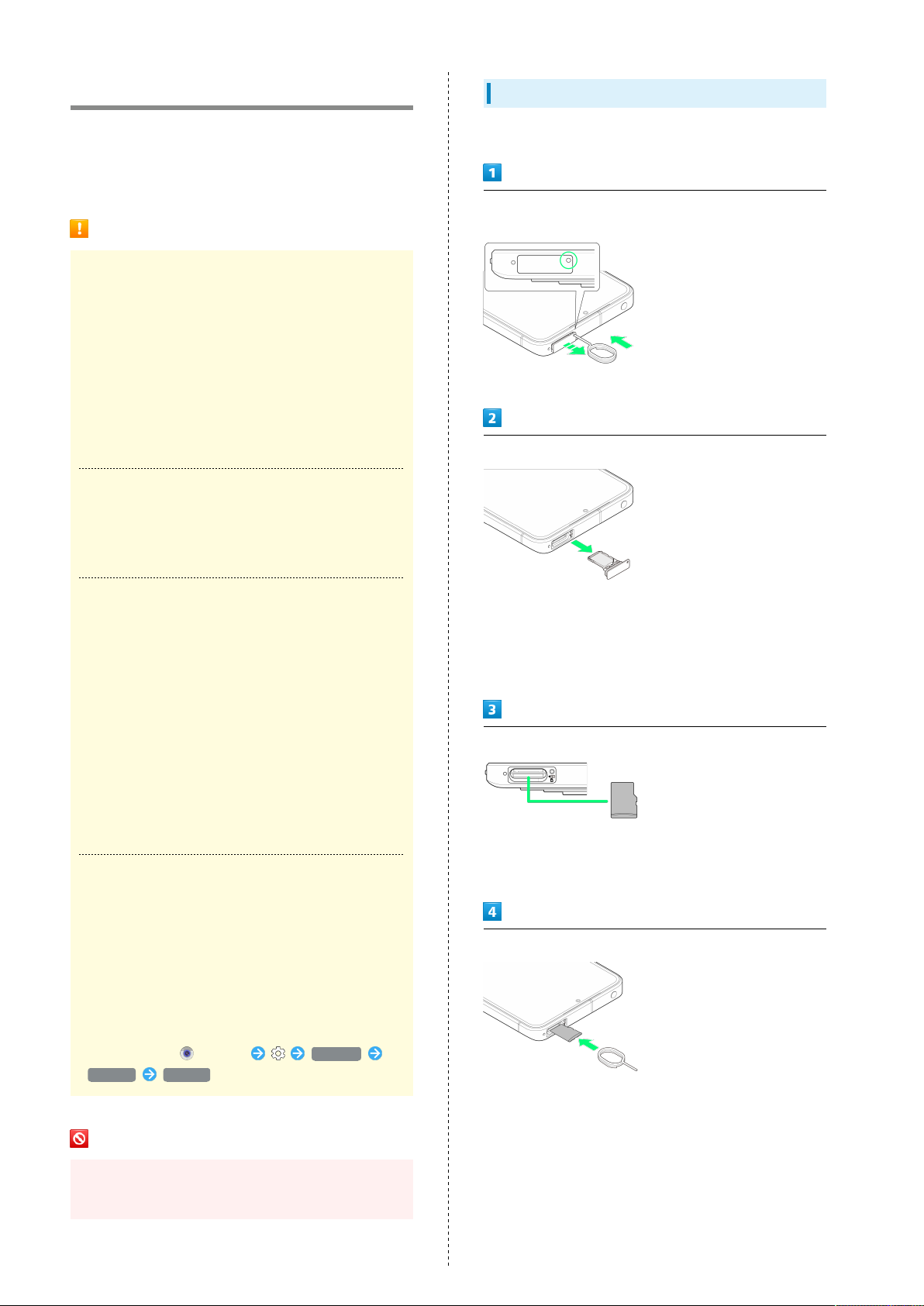 1

2

3

4