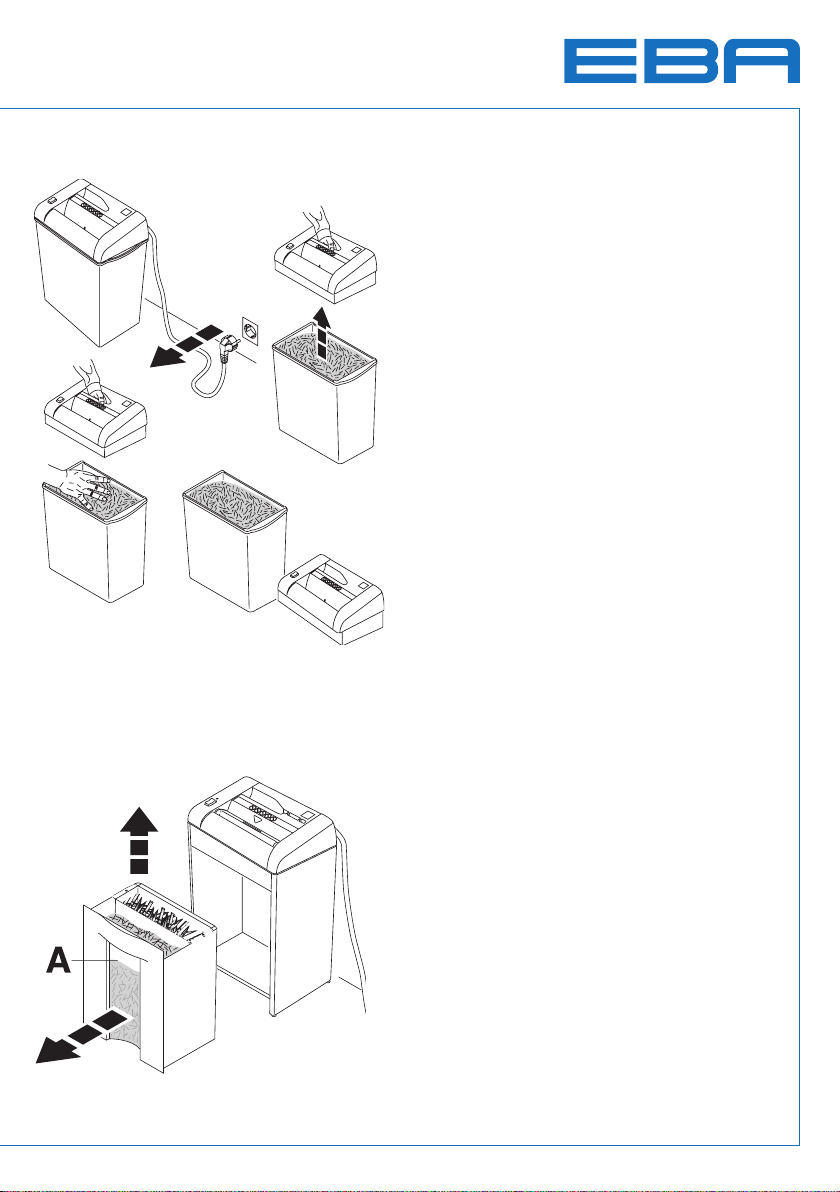 EBA

A