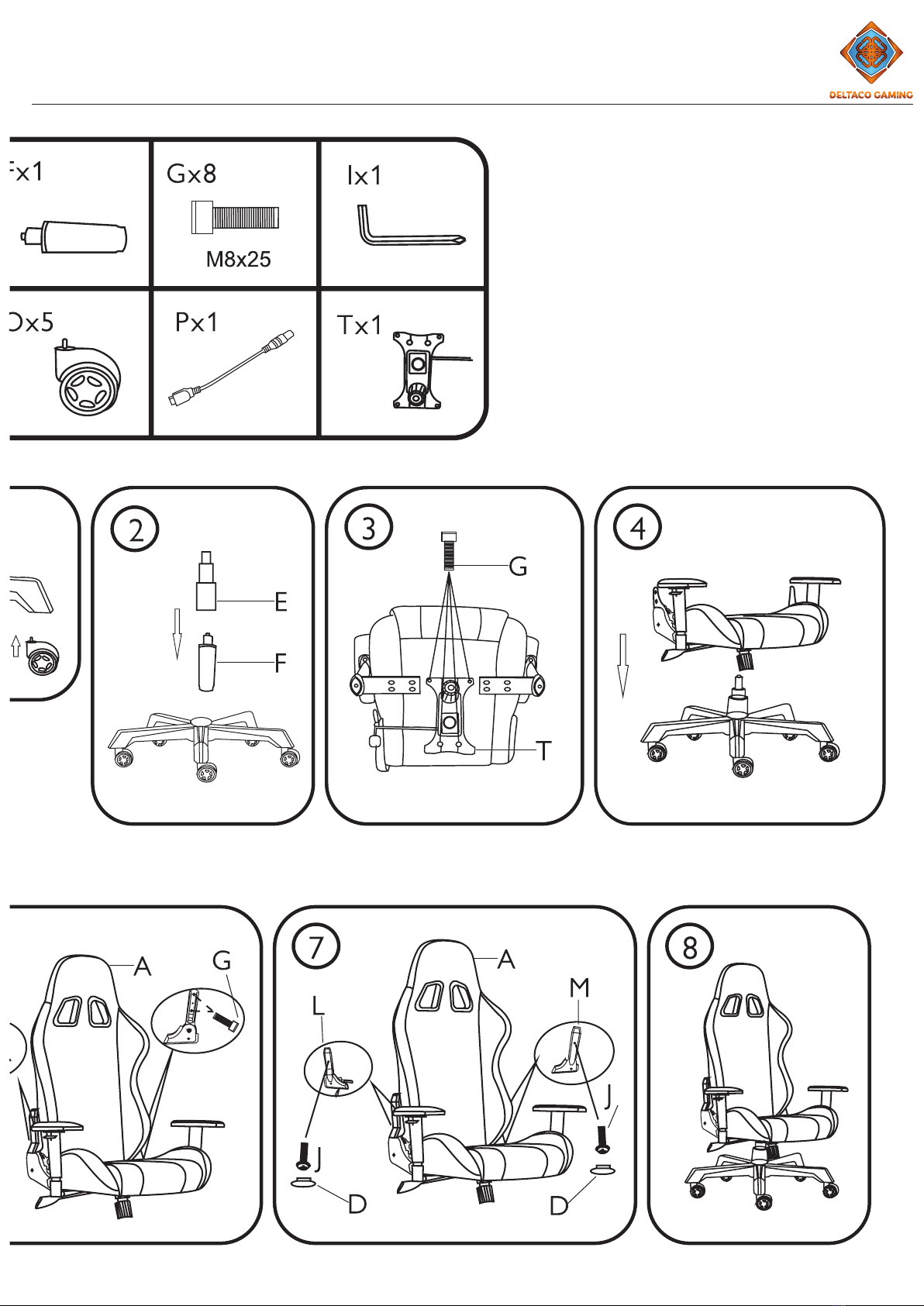 DELTACO GAMING

| Fx1 | Gx8 M8x25 | Ix1 |
|---|---|---|
| Ox5 | Px1 | Tx1 |

2
E
F

3
G
T

4

A
G

7
A
L
M
J
J
D
D

8