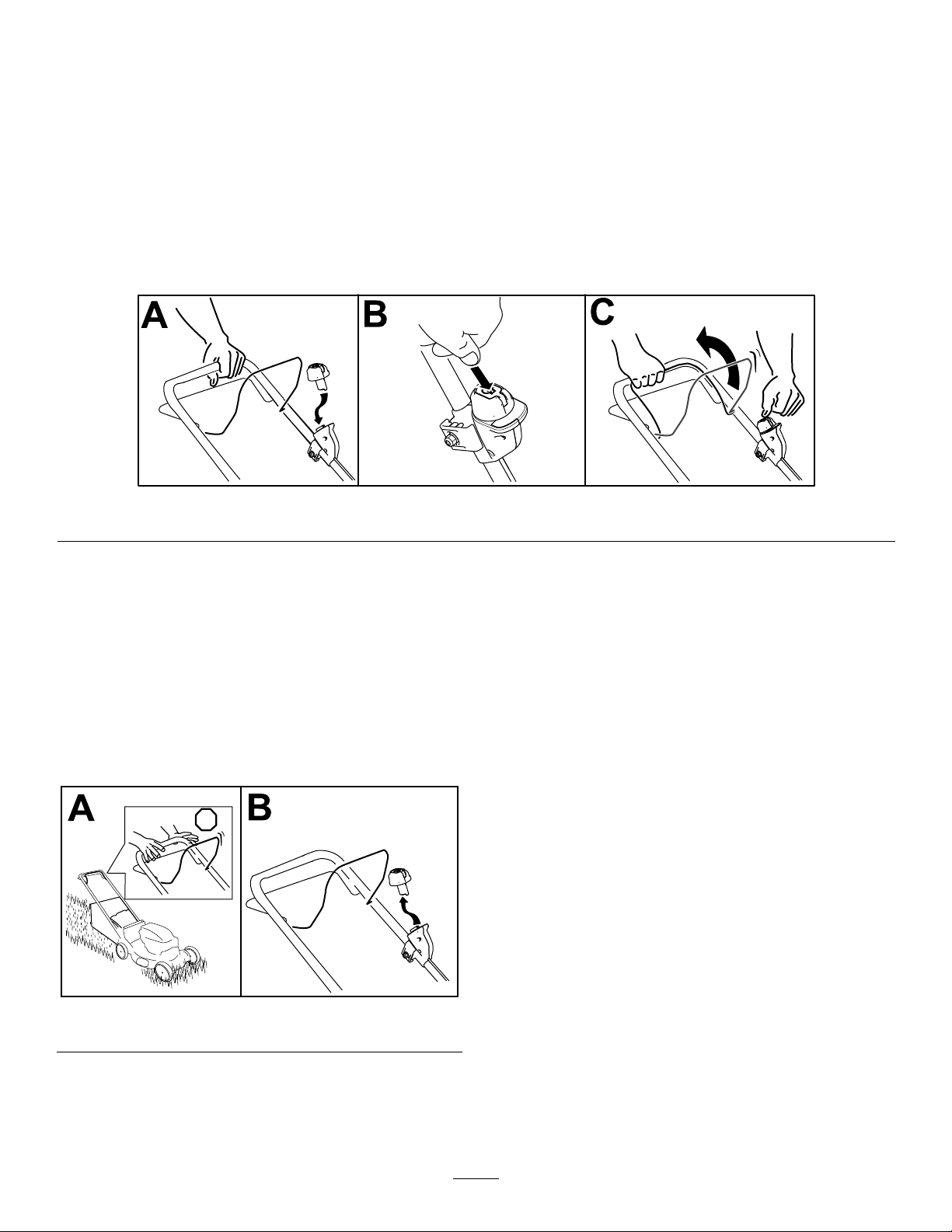 A
B
C

A
B