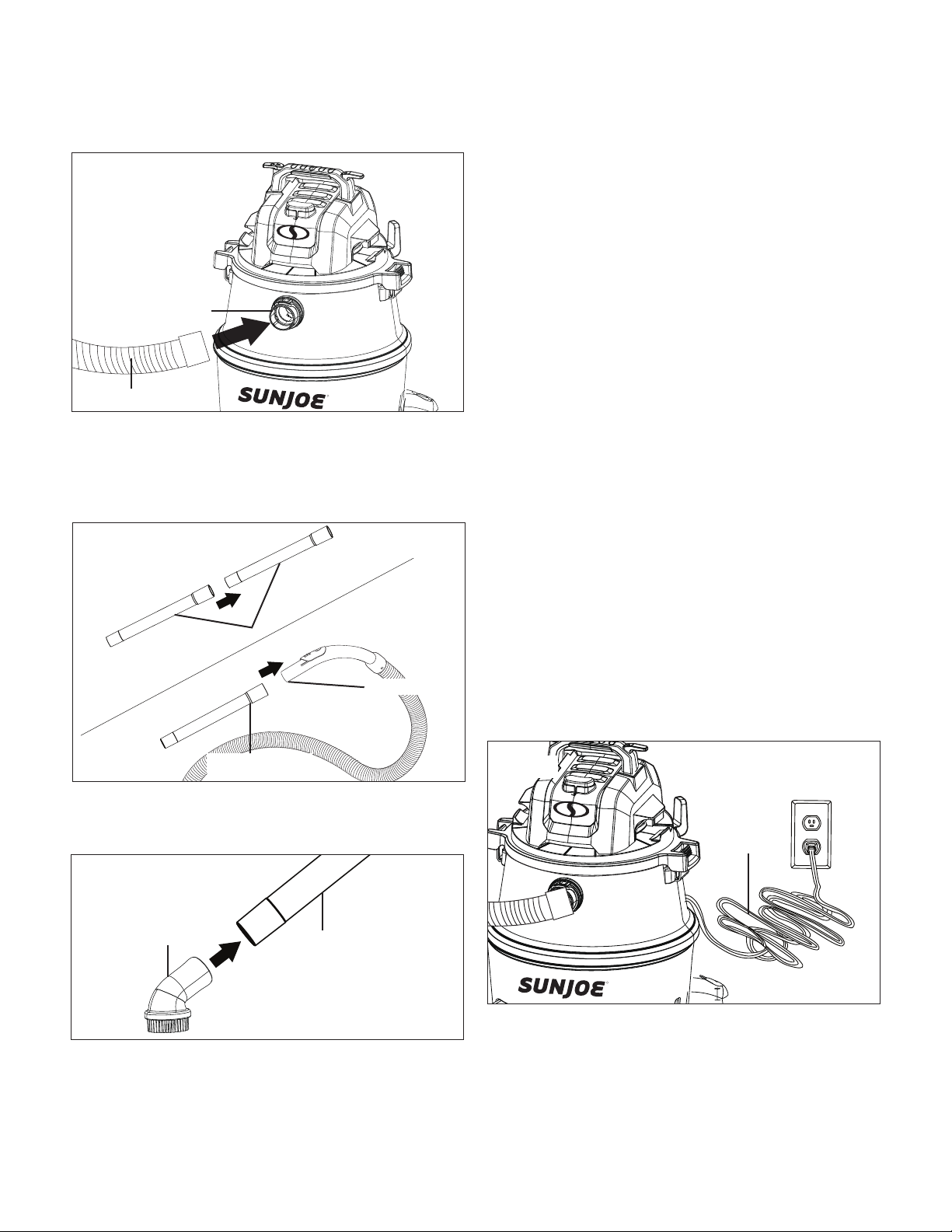 SUNJOE

SUNJOE