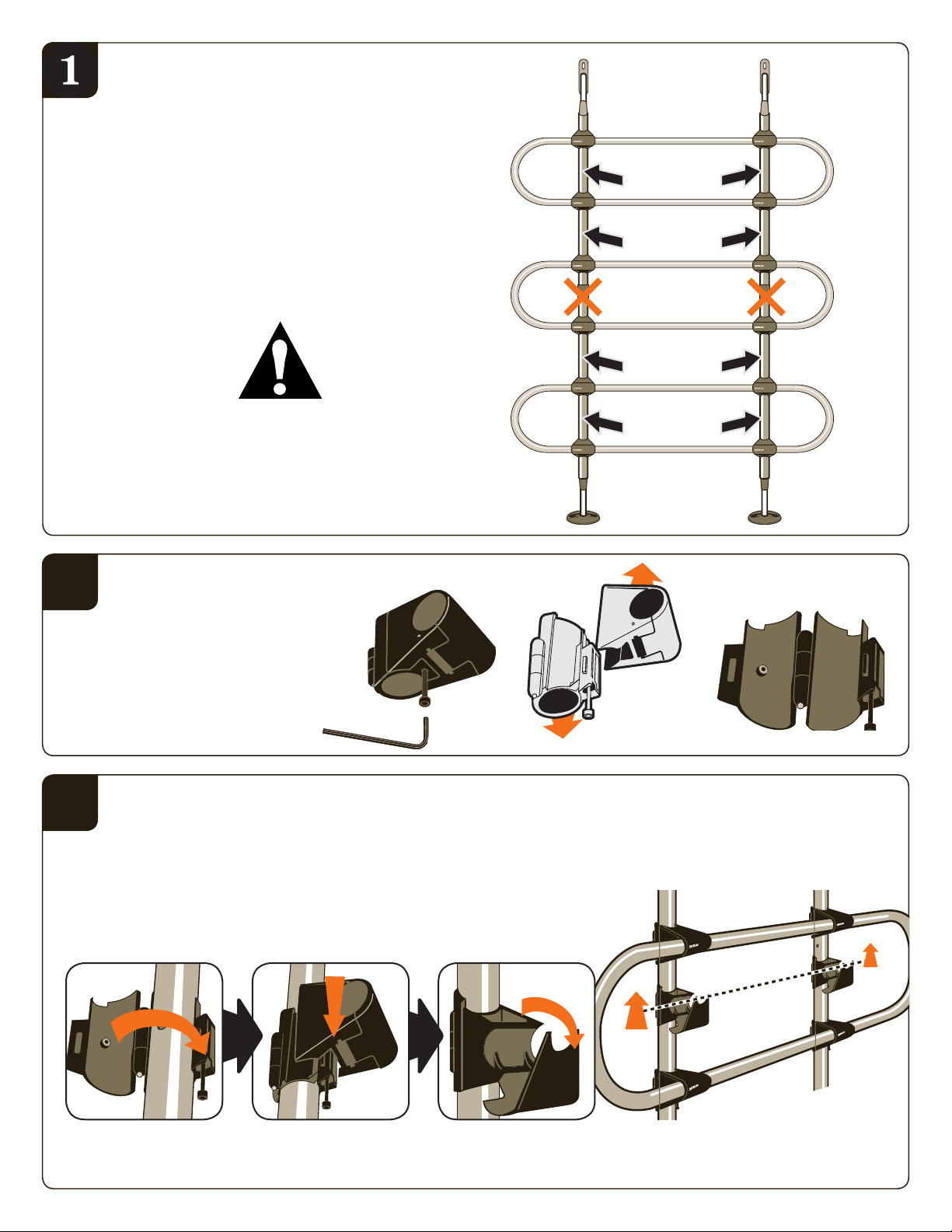 1