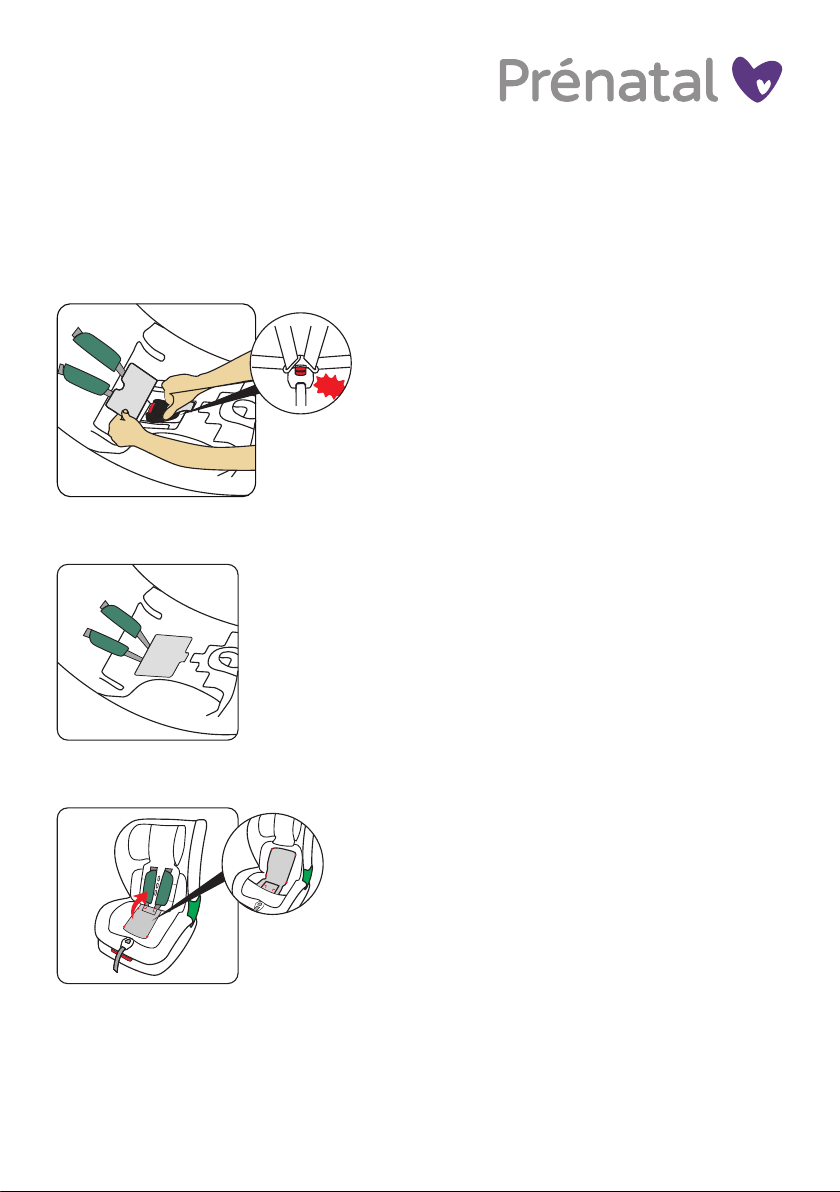 Prénatal