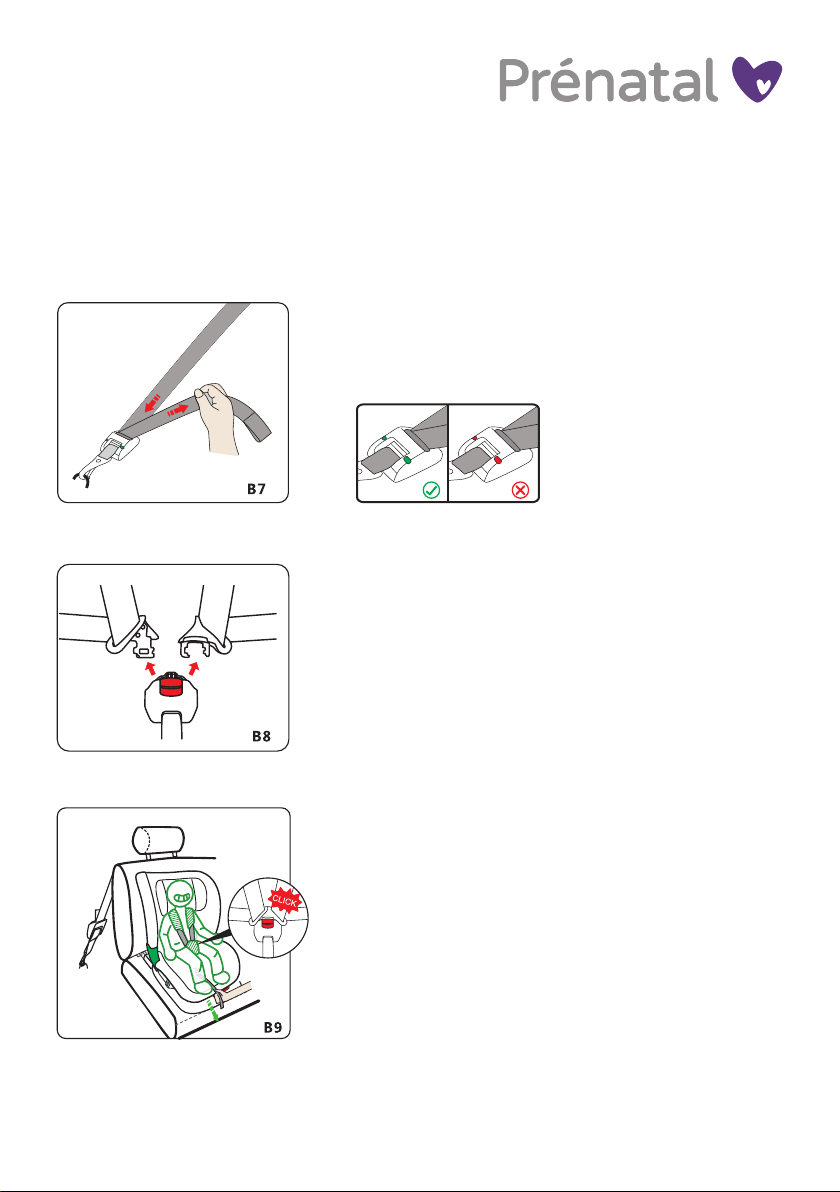 Prénatal

B7

B8

CLICK

B9