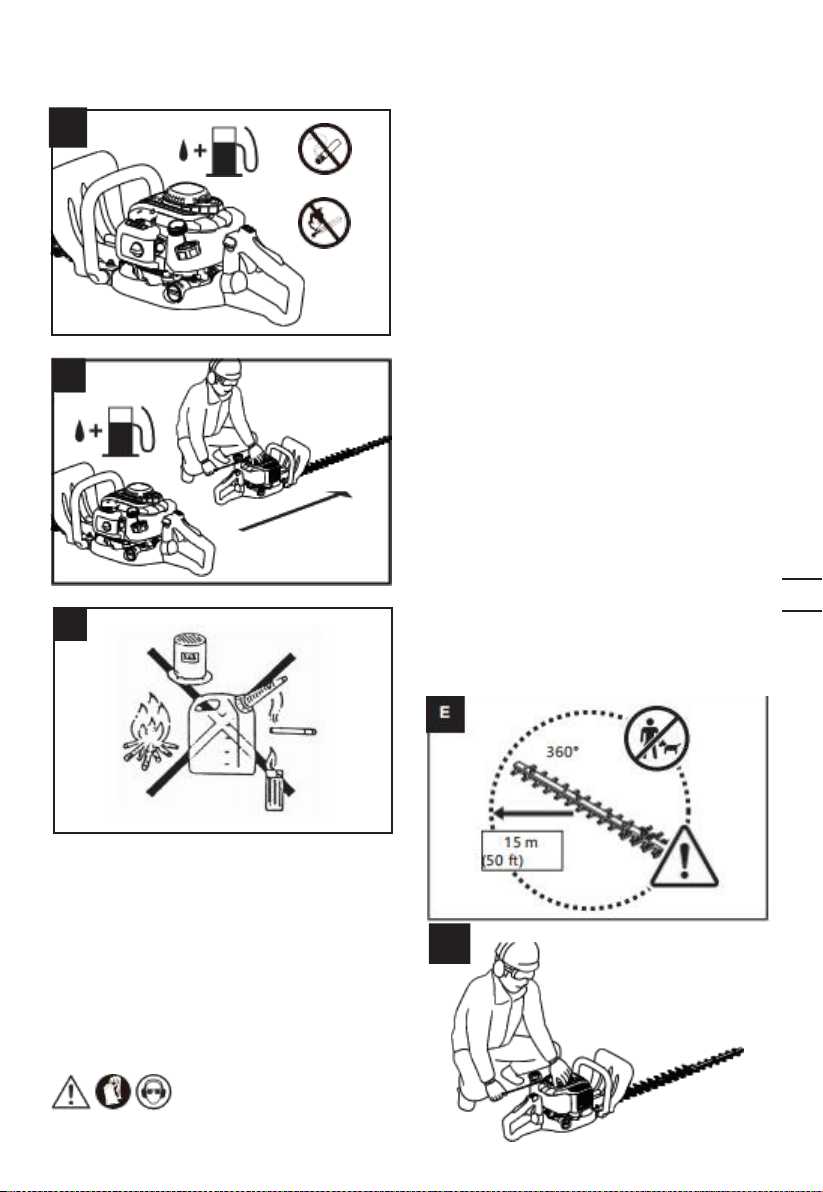 E

360°

15 m
(50 ft)