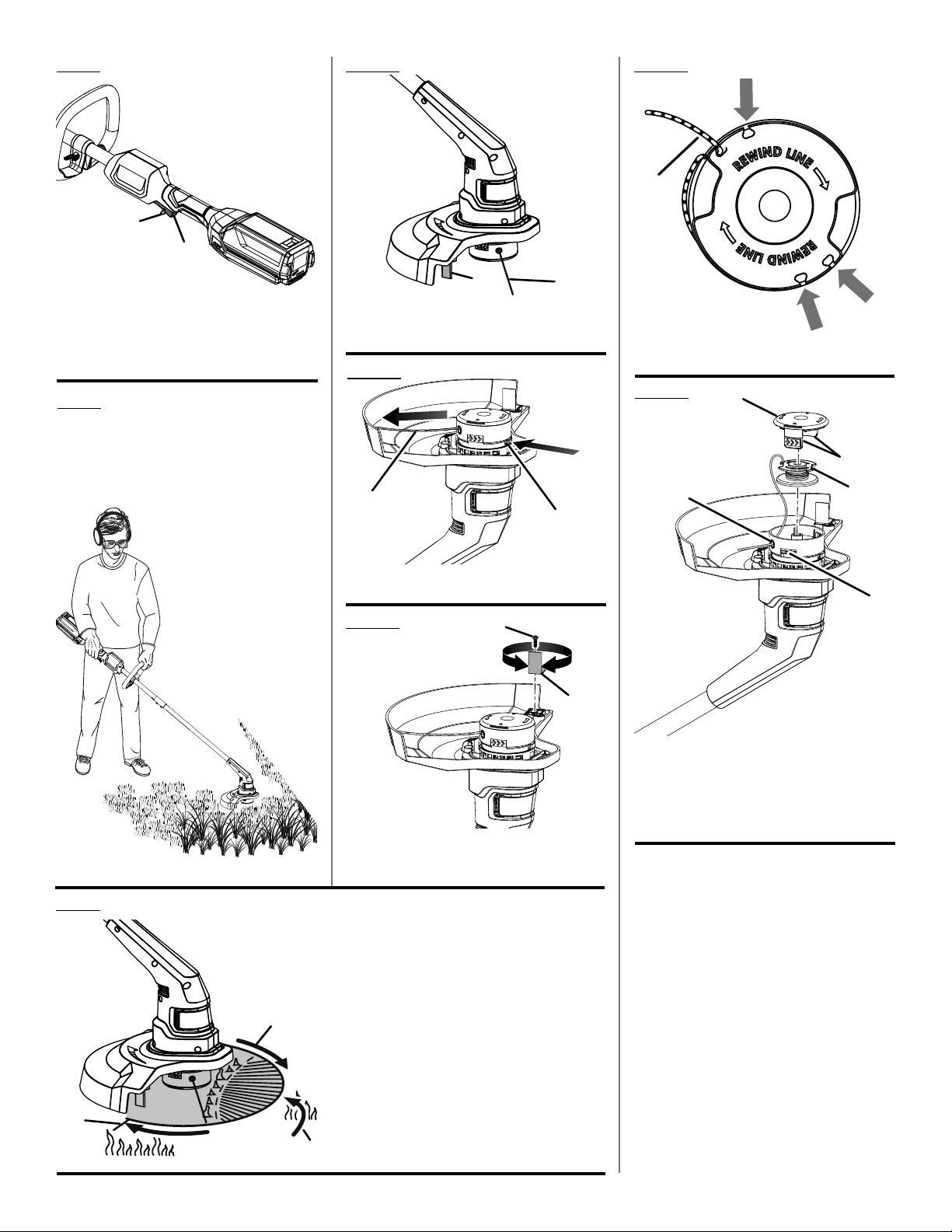 REWIND LINE

REWIND LINE