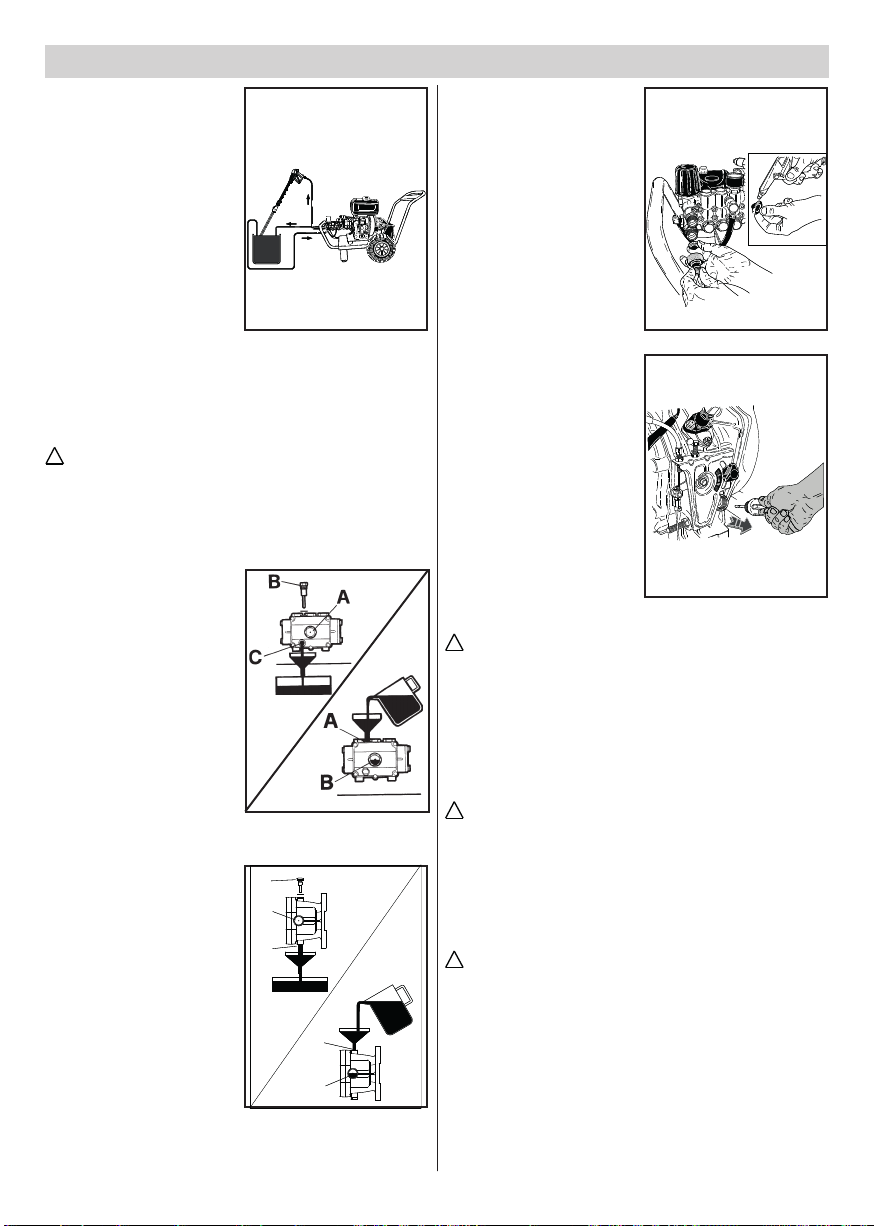 B
A
C
A
B