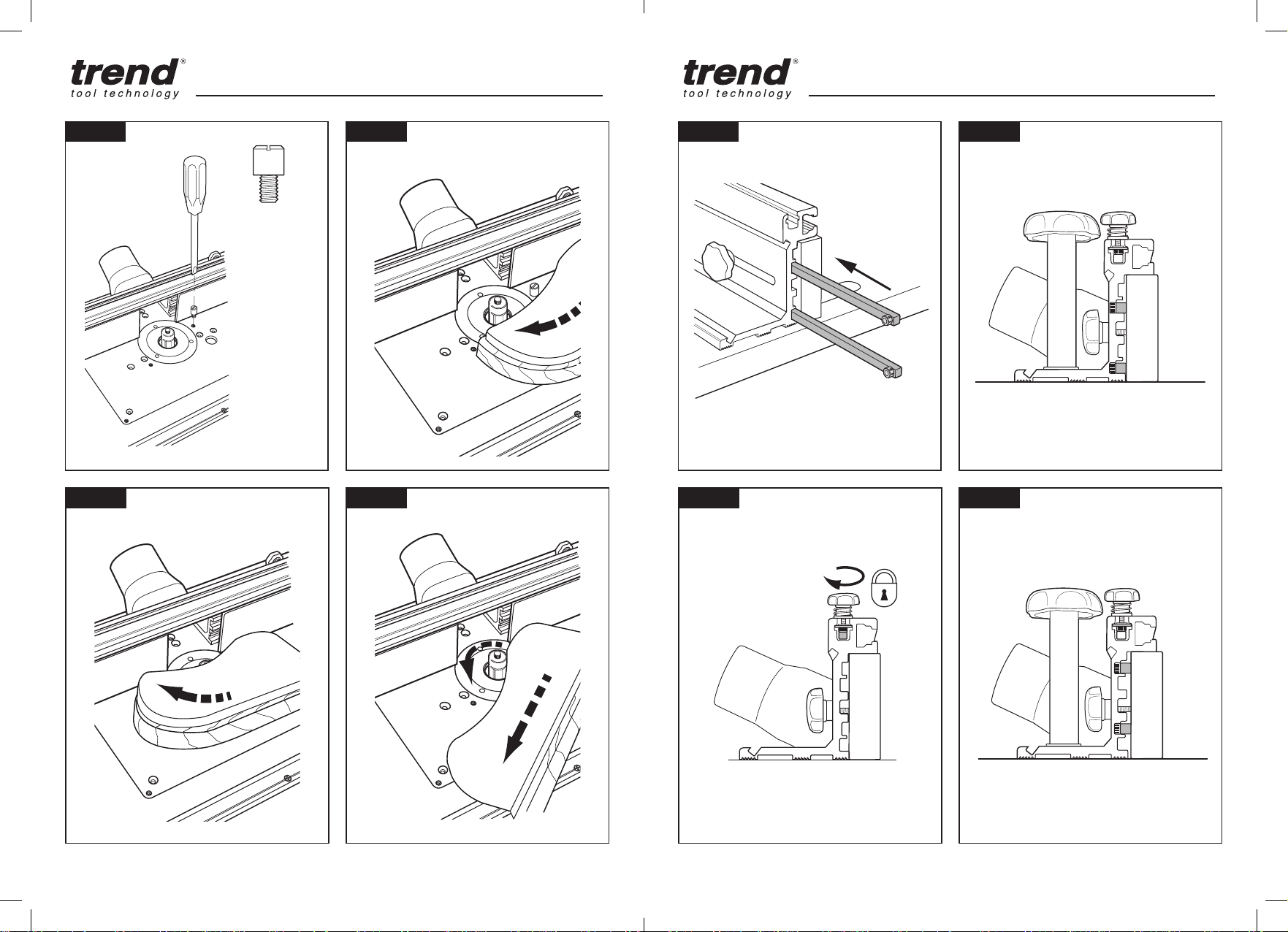 trend®
tool technology

trend®
tool technology