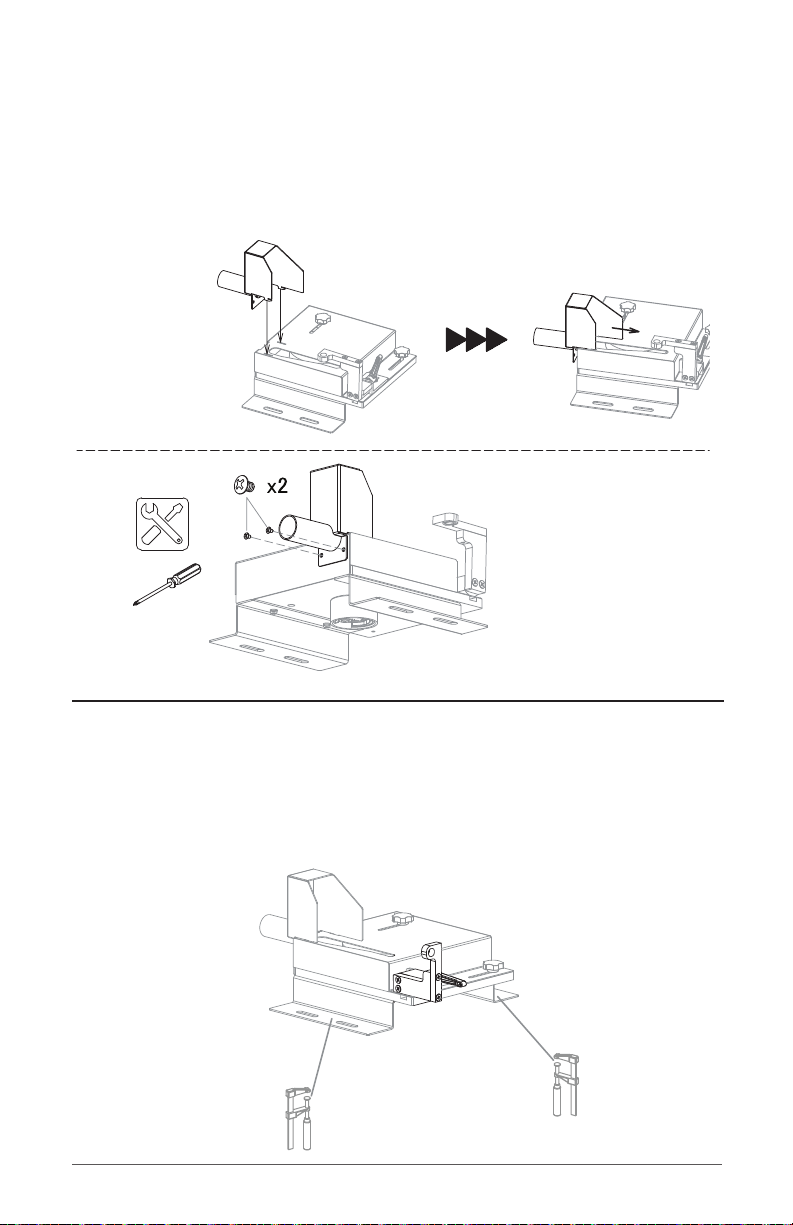 x2