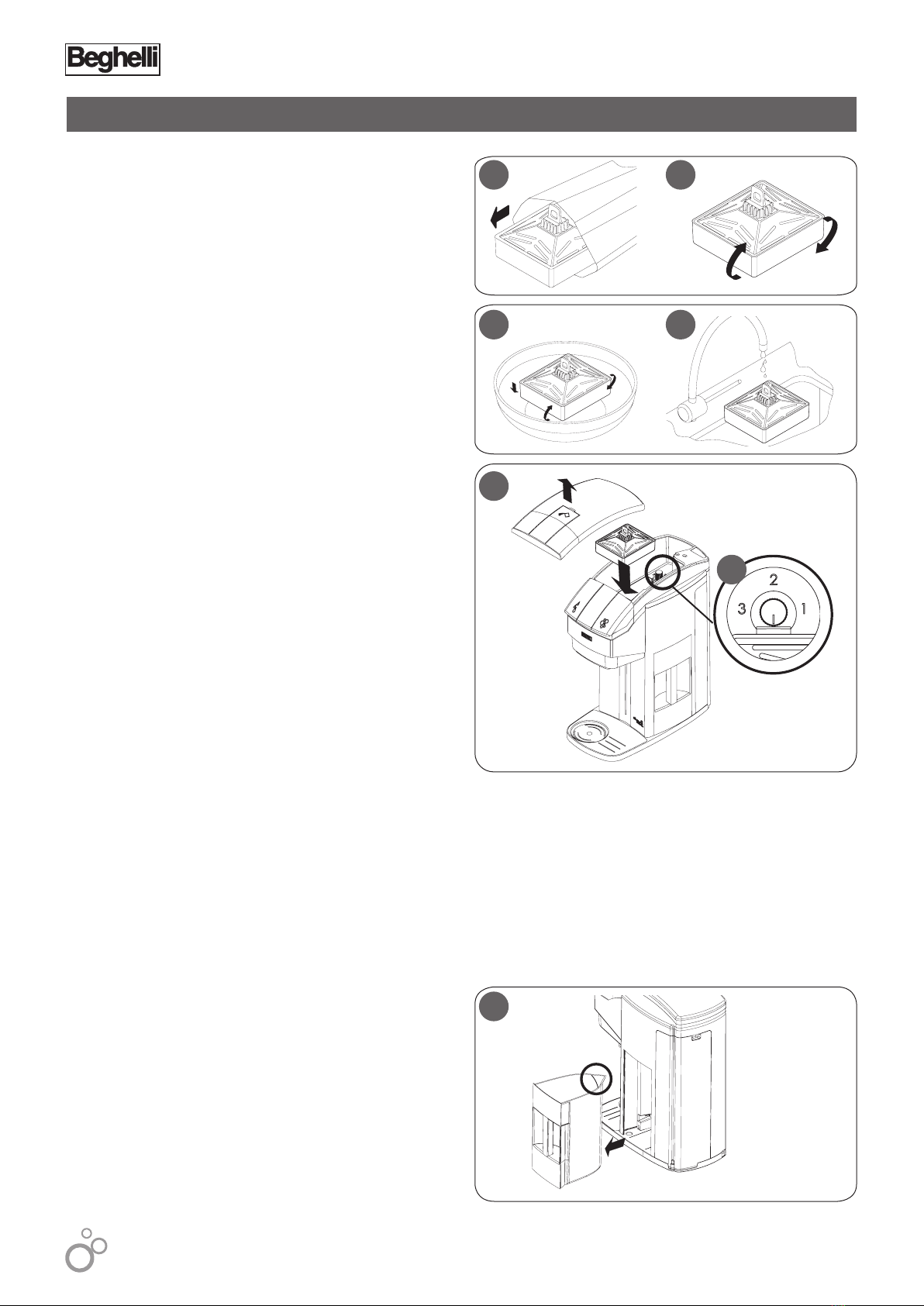 Beghelli

2

3

1