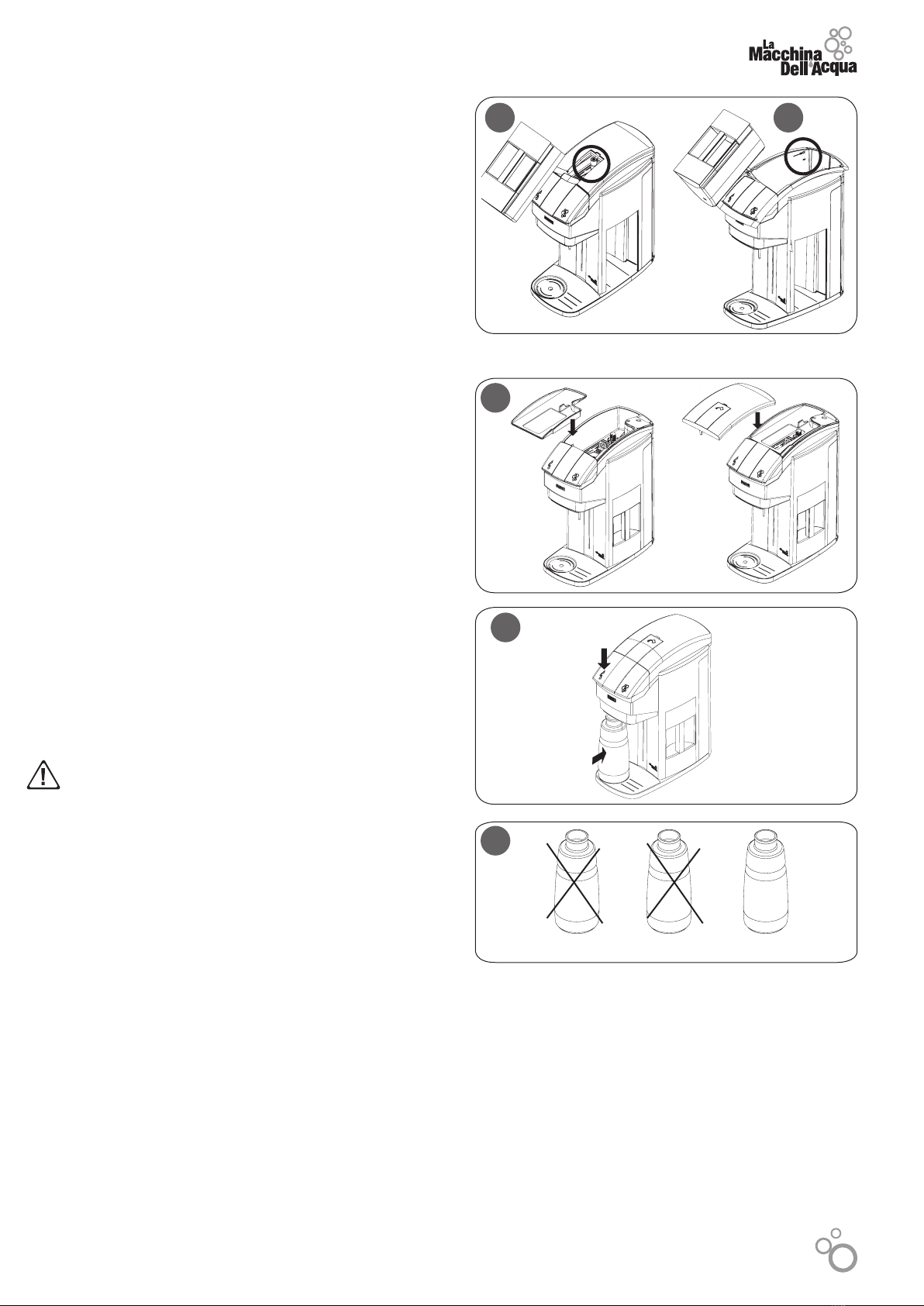 La Macchina Dell'Acqua