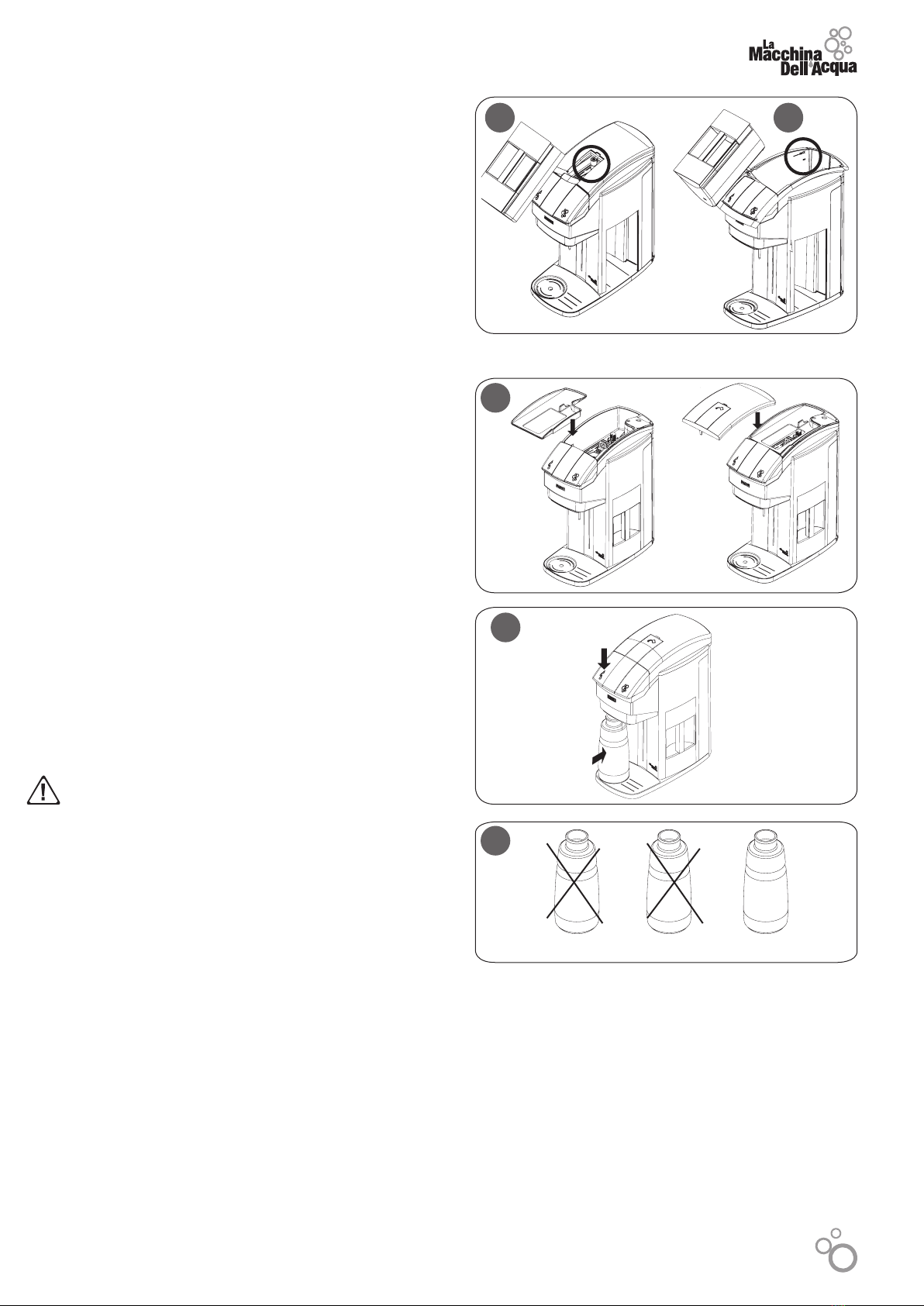 La Macchina Dell'Acqua