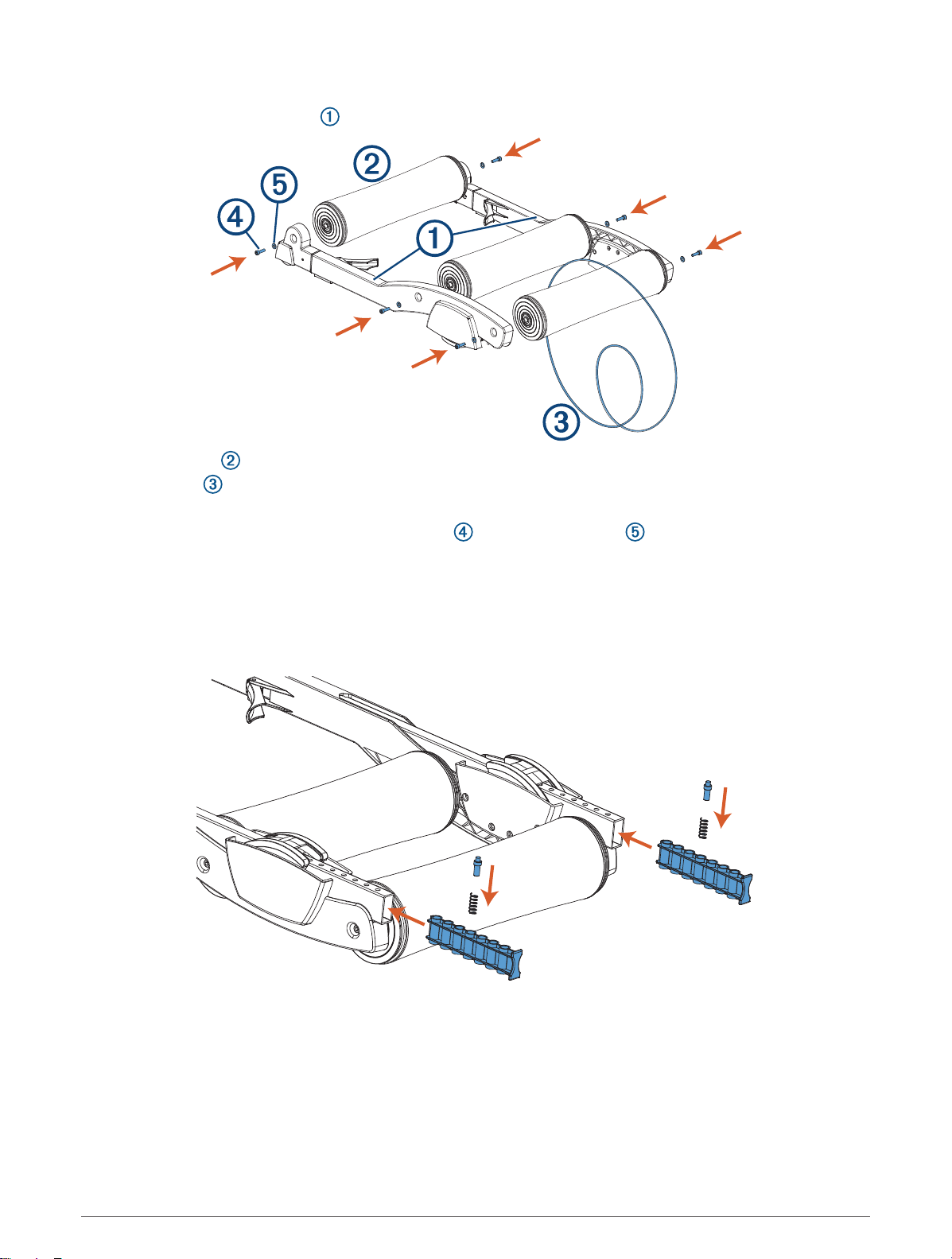 ①

②

⑤

④

①

③

②

③

④ ⑤