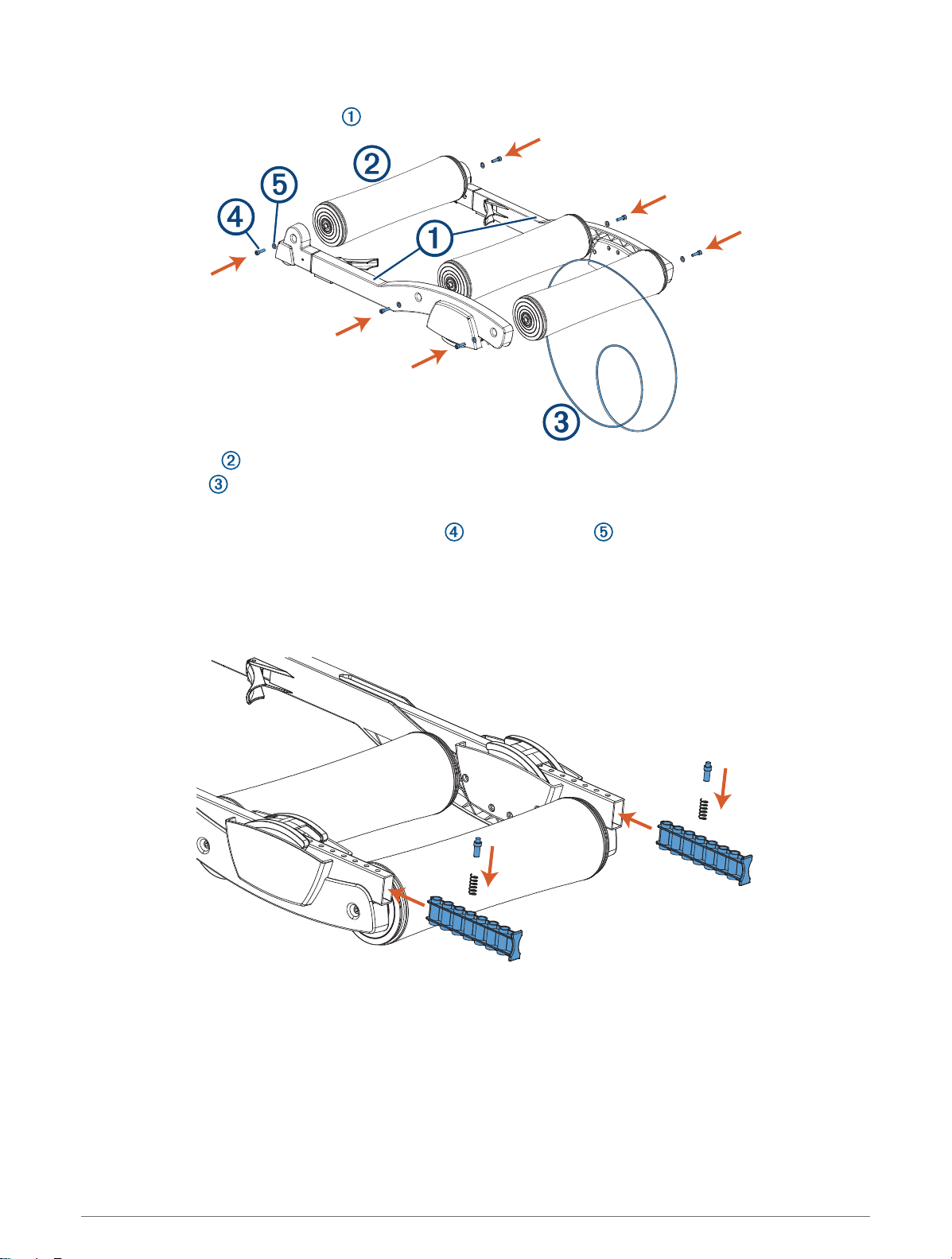 ①

②

⑤

④

①

③

②
③

④ ⑤